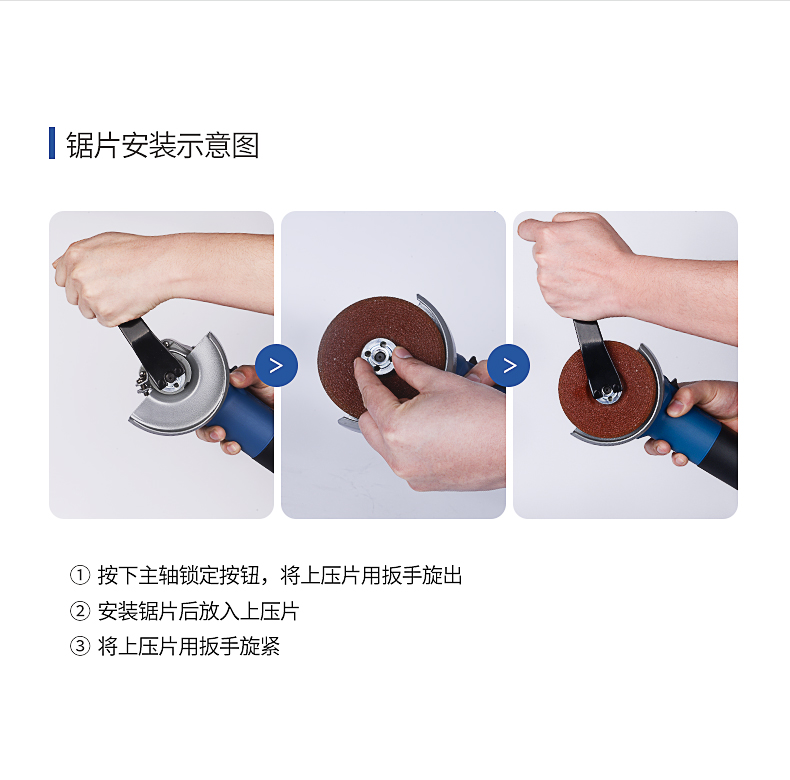 锯片安装示意图

>

>

① 按下主轴锁定按钮，将上压片用扳手旋出
② 安装锯片后放入上压片
③ 将上压片用扳手旋紧