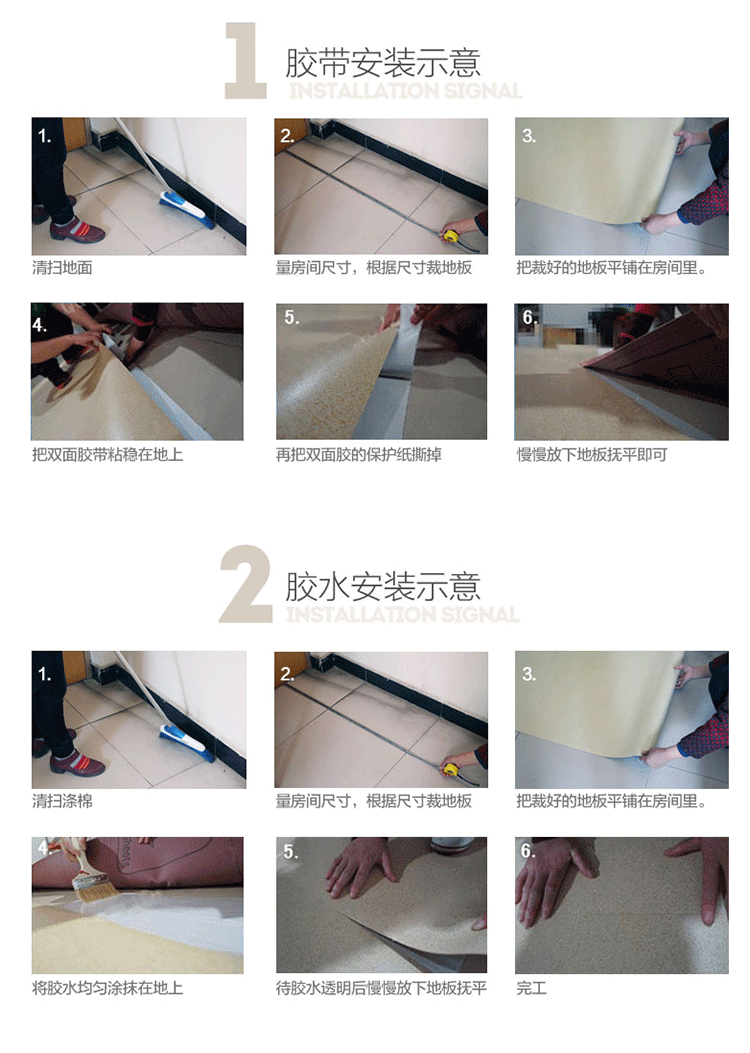 1 胶带安装示意
INSTALLATION SIGNAL

1.
清扫地面

2.
量房间尺寸，根据尺寸裁地板

3.
把裁好的地板平铺在房间里。

4.
把双面胶带粘稳在地上

5.
再把双面胶的保护纸撕掉

6.
慢慢放下地板抚平即可

2 胶水安装示意
INSTALLATION SIGNAL

1.
清扫涤棉

2.
量房间尺寸，根据尺寸裁地板

3.
把裁好的地板平铺在房间里。

4.
将胶水均匀涂抹在地上

5.
待胶水透明后慢慢放下地板抚平

6.
完工