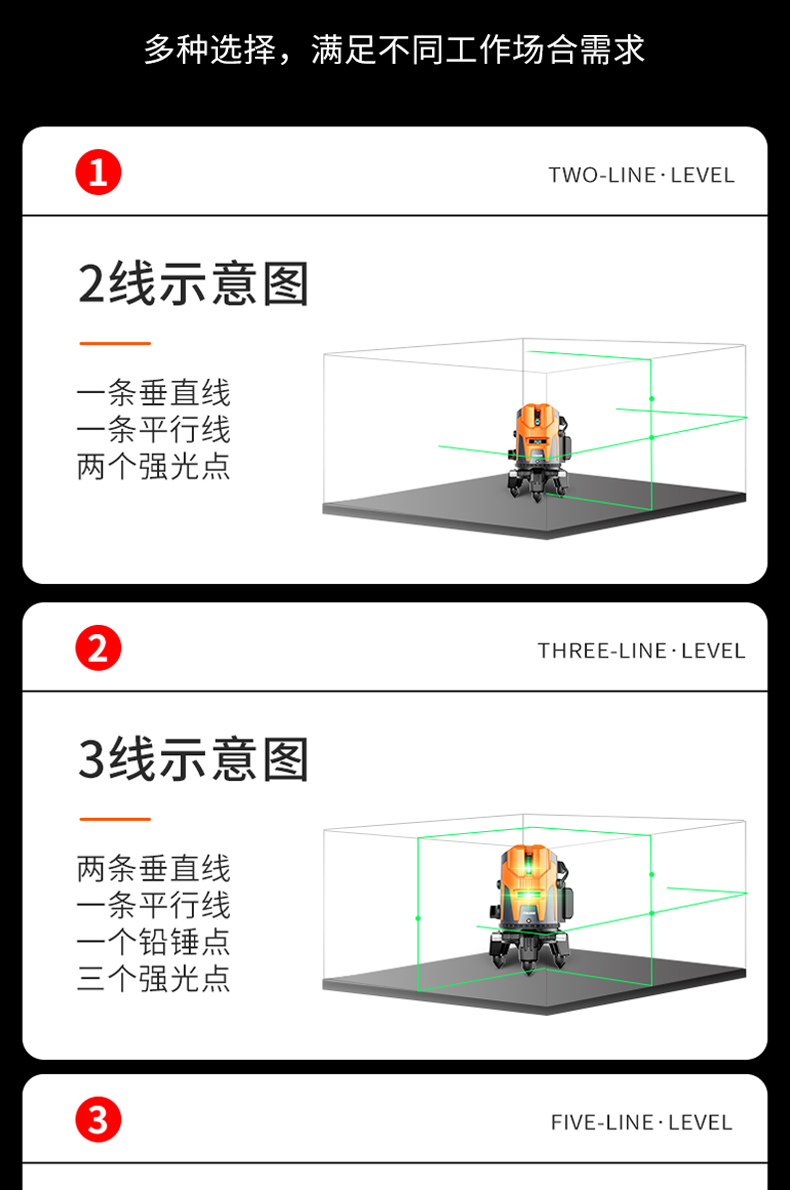 多种选择，满足不同工作场合需求

1

TWO-LINE · LEVEL

2线示意图

一条垂直线
一条平行线
两个强光点

2

THREE-LINE · LEVEL

3线示意图

两条垂直线
一条平行线
一个铅锤点
三个强光点

3

FIVE-LINE · LEVEL