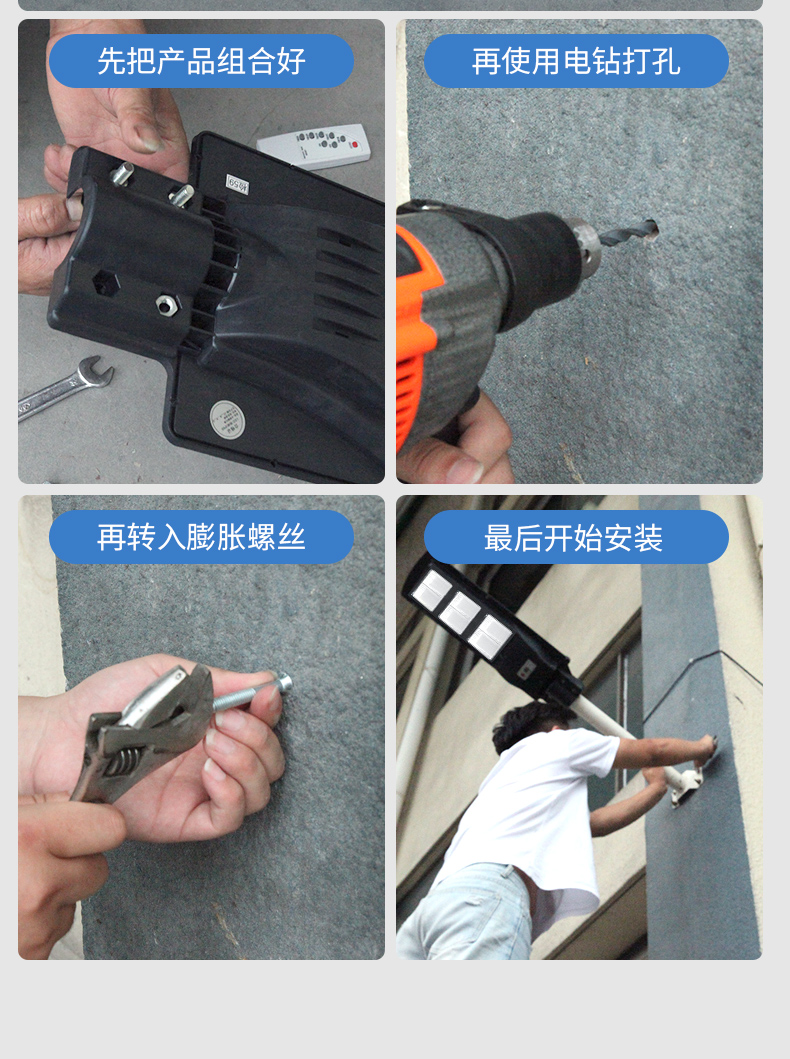 先把产品组合好

再使用电钻打孔

再转入膨胀螺丝

最后开始安装