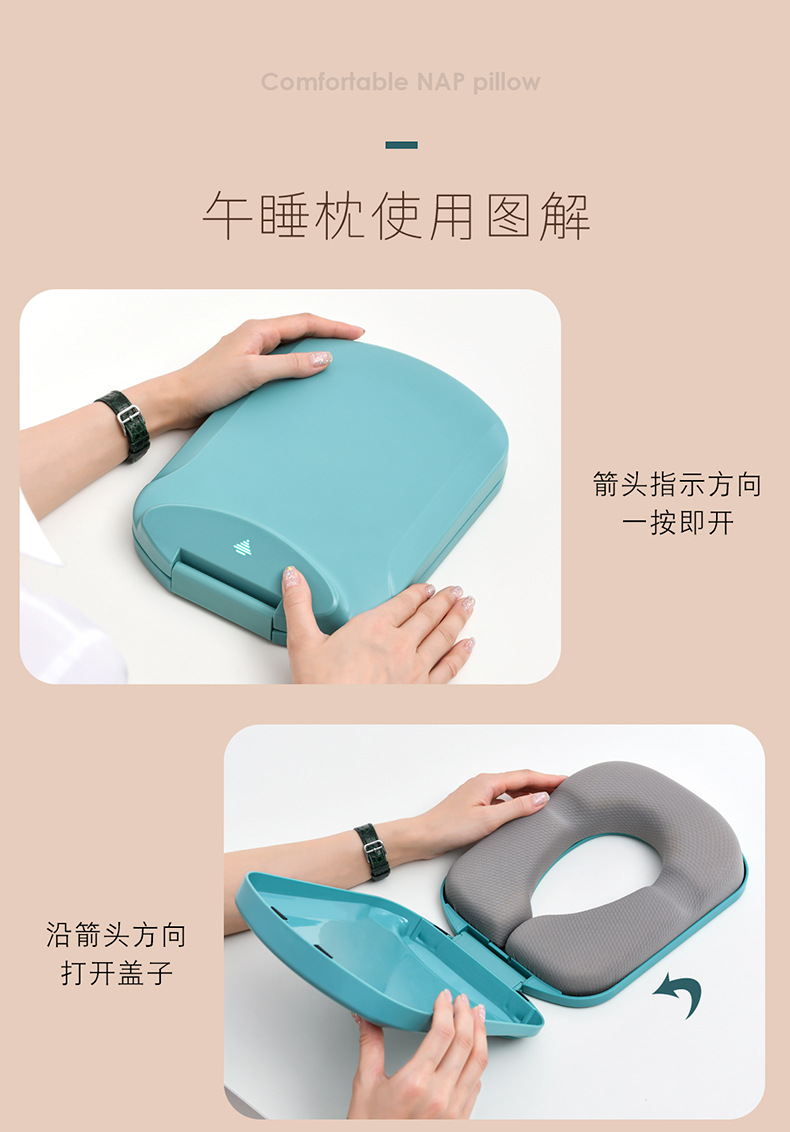 Comfortable NAP pillow

午睡枕使用图解

箭头指示方向
一按即开

沿箭头方向
打开盖子