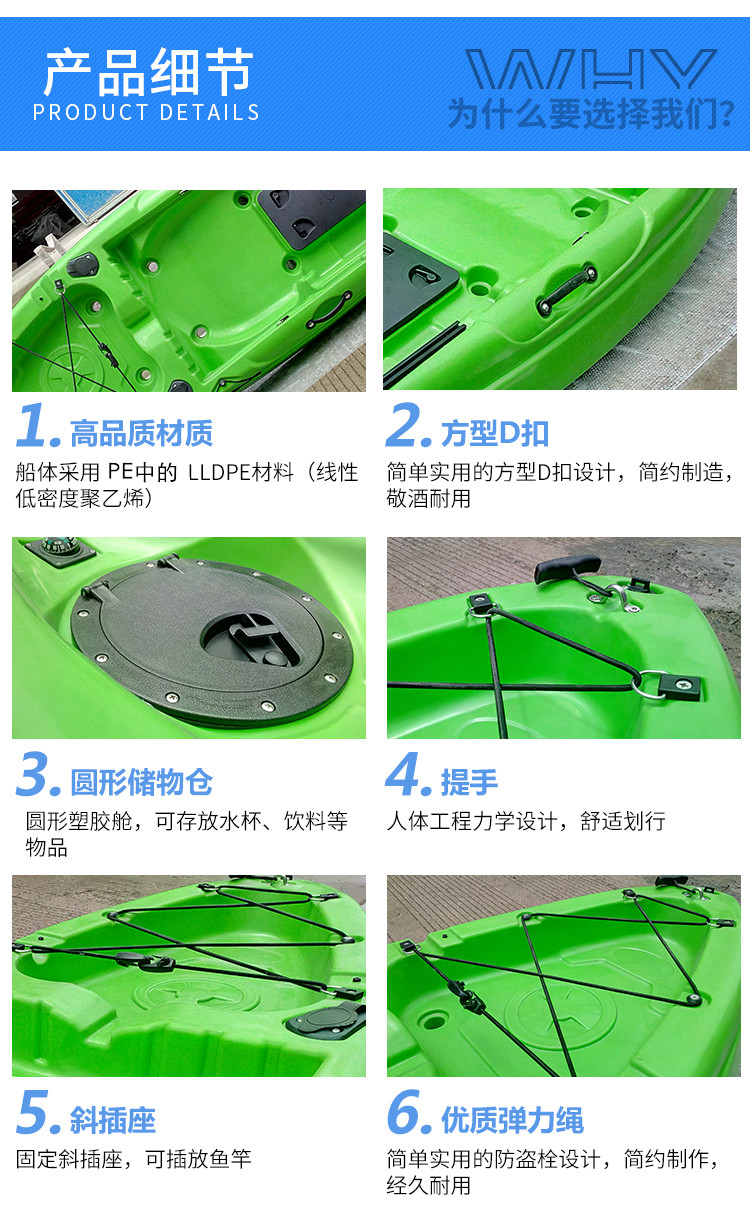 产品细节
PRODUCT DETAILS

WHY
为什么要选择我们?

1. 高品质材质
船体采用 PE中的 LLDPE材料（线性低密度聚乙烯）

2. 方型D扣
简单实用的方型D扣设计，简约制造，敬酒耐用

3. 圆形储物仓
圆形塑胶舱，可存放水杯、饮料等物品

4. 提手
人体工程力学设计，舒适划行

5. 斜插座
固定斜插座，可插放鱼竿

6. 优质弹力绳
简单实用的防盗栓设计，简约制作，经久耐用