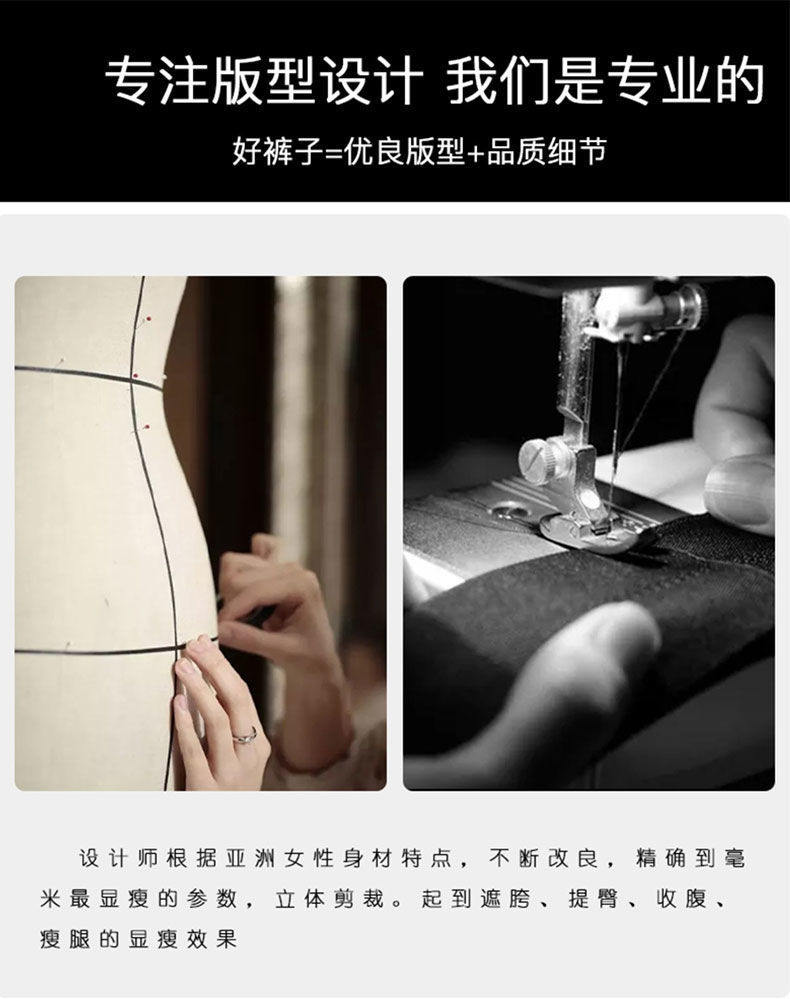 专注版型设计 我们是专业的

好裤子=优良版型+品质细节

设计师根据亚洲女性身材特点，不断改良，精确到毫米最显瘦的参数，立体剪裁。起到遮胯、提臀、收腹、瘦腿的显瘦效果