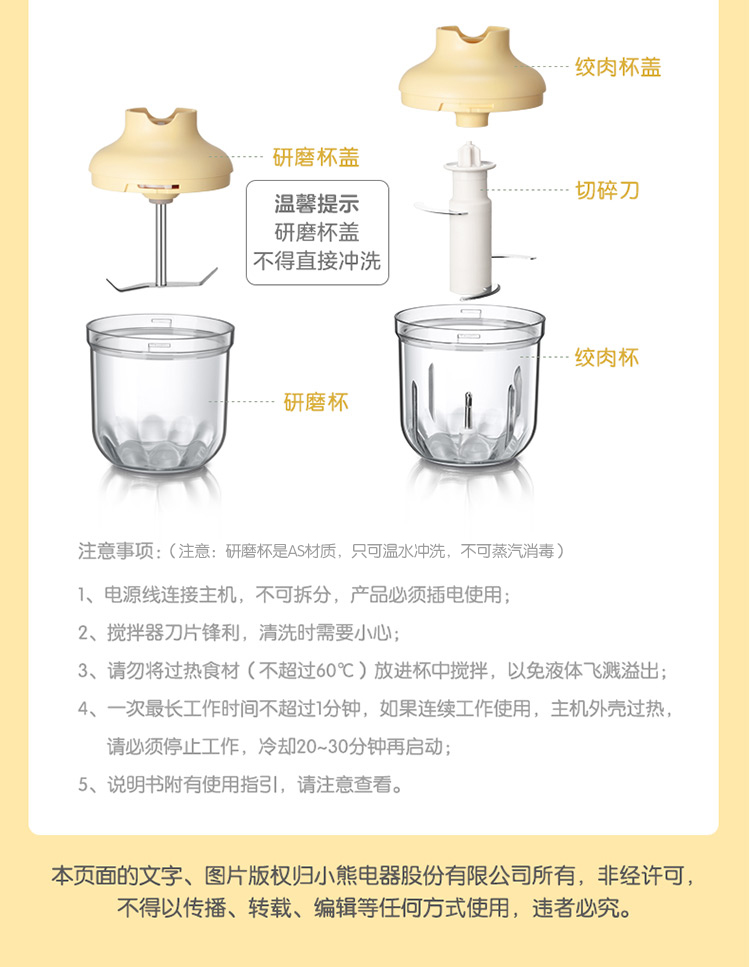 绞肉杯盖

研磨杯盖

温馨提示
研磨杯盖
不得直接冲洗

切碎刀

绞肉杯

研磨杯

注意事项：（注意：研磨杯是AS材质，只可温水冲洗，不可蒸汽消毒）

1、电源线连接主机，不可拆分，产品必须插电使用；

2、搅拌器刀片锋利，清洗时需要小心；

3、请勿将过热食材（不超过60℃）放进杯中搅拌，以免液体飞溅溢出；

4、一次最长工作时间不超过1分钟，如果连续工作使用，主机外壳过热，请必须停止工作，冷却20~30分钟再启动；

5、说明书附有使用指引，请注意查看。

本页面的文字、图片版权归小熊电器股份有限公司所有，非经许可，不得以传播、转载、编辑等任何方式使用，违者必究。