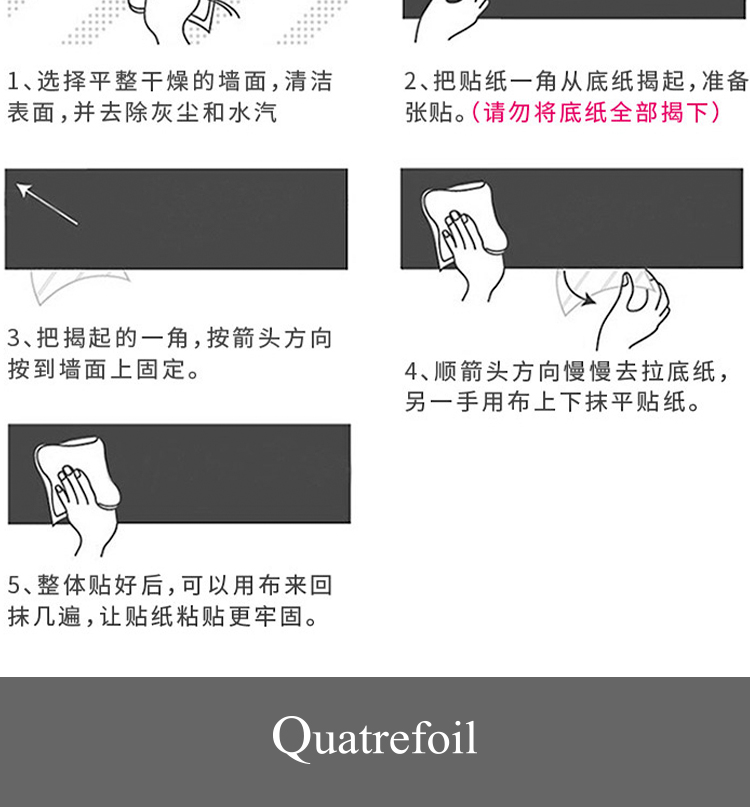 1、选择平整干燥的墙面，清洁表面，并去除灰尘和水汽

2、把贴纸一角从底纸揭起，准备张贴。（请勿将底纸全部揭下）

3、把揭起的一角，按箭头方向按到墙面上固定。

4、顺箭头方向慢慢去拉底纸，另一手用布上下抹平贴纸。

5、整体贴好后，可以用布来回抹几遍，让贴纸粘贴更牢固。

Quatrefoil