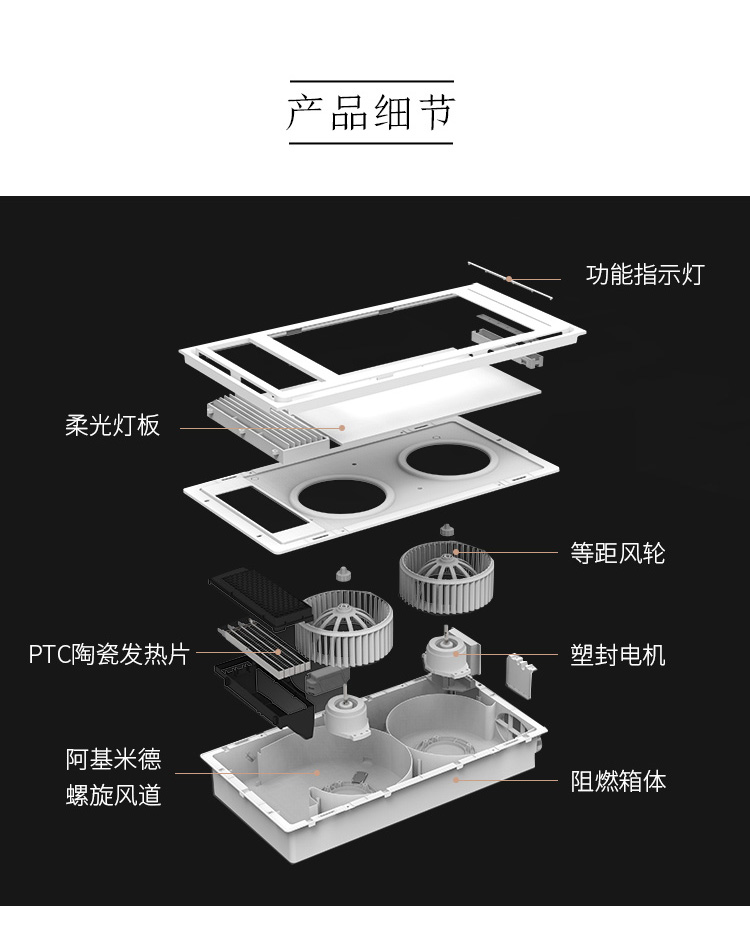 产品细节

功能指示灯

柔光灯板

等距风轮

PTC陶瓷发热片

塑封电机

阿基米德
螺旋风道

阻燃箱体