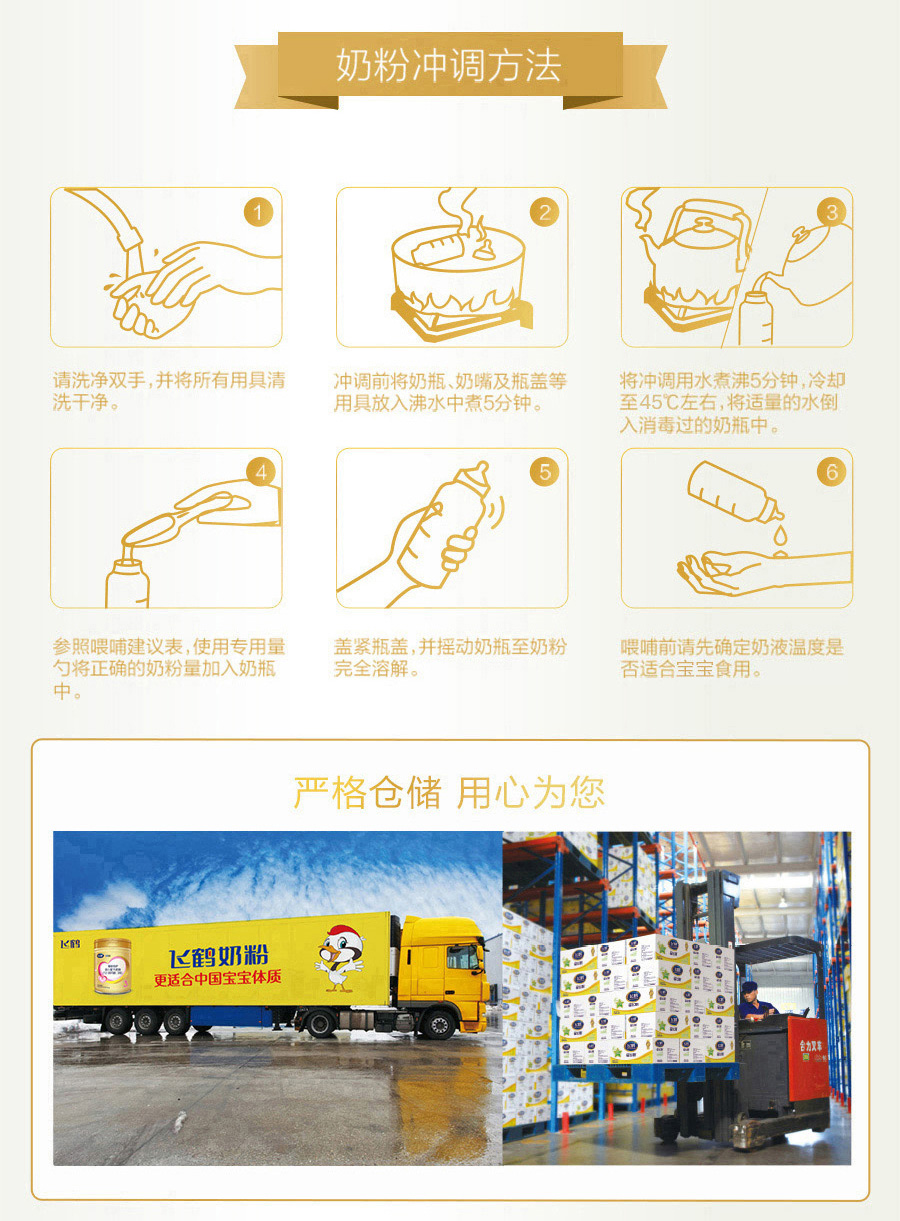 奶粉冲调方法

1

清洗净双手，并将所有用具清洗干净。

2

冲调前将奶瓶、奶嘴及瓶盖等用具放入沸水中煮5分钟。

3

将冲调用水煮沸5分钟，冷却至45℃左右，将适量的水倒入消毒过的奶瓶中。

4

参照喂哺建议表，使用专用量勺将正确的奶粉量加入奶瓶中。

5

盖紧瓶盖，并摇动奶瓶至奶粉完全溶解。

6

喂哺前请先确定奶液温度是否适合宝宝食用。

严格仓储 用心为您

飞鹤

飞鹤奶粉
更适合中国宝宝体质

合力叉车