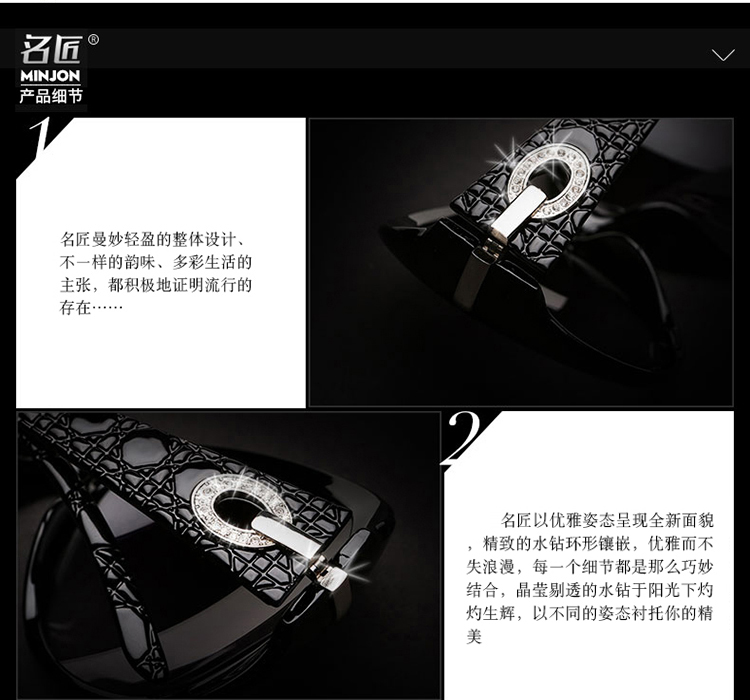 名匠®
MINJON
产品细节

1

名匠曼妙轻盈的整体设计、不一样的韵味、多彩生活的主张，都积极地证明流行的存在……

2

名匠以优雅姿态呈现全新面貌，精致的水钻环形镶嵌，优雅而不失浪漫，每一个细节都是那么巧妙结合，晶莹剔透的水钻于阳光下灼灼生辉，以不同的姿态衬托你的精美