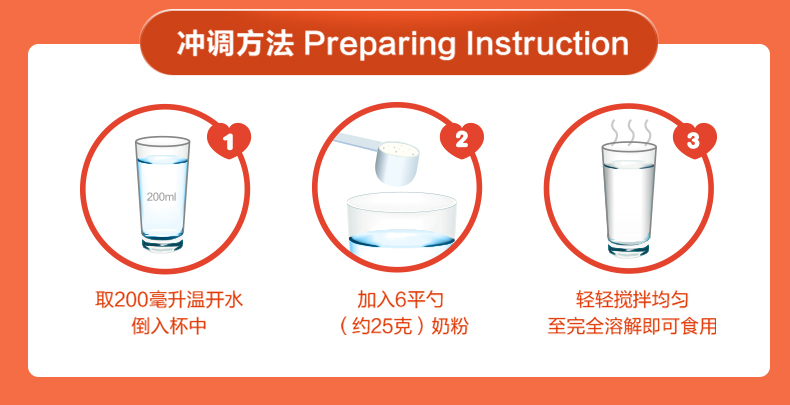 冲调方法 Preparing Instruction

1

200ml

取200毫升温开水
倒入杯中

2

加入6平勺
（约25克）奶粉

3

轻轻搅拌均匀
至完全溶解即可食用