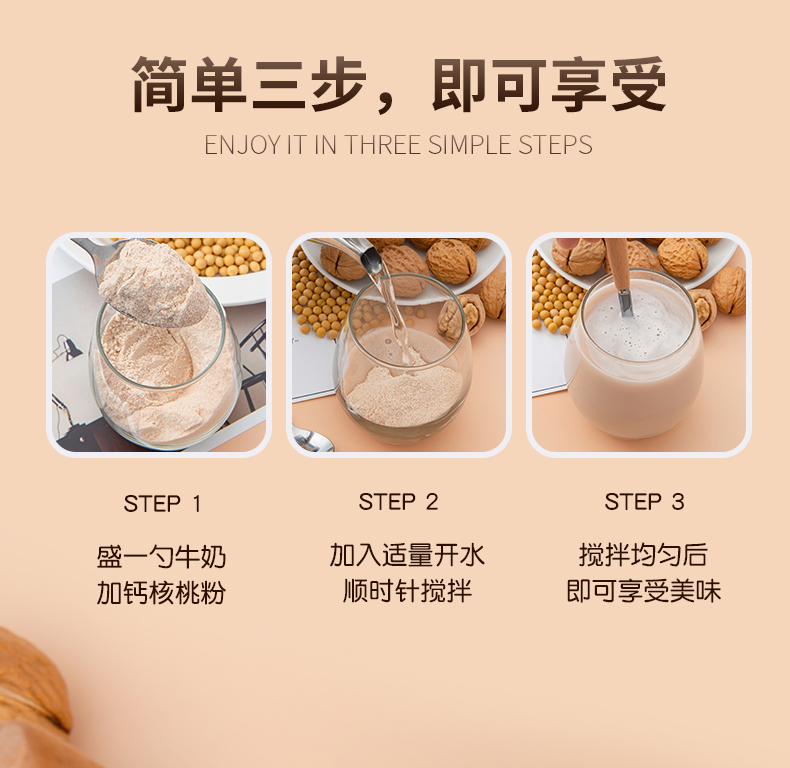 简单三步，即可享受
ENJOY IT IN THREE SIMPLE STEPS

STEP 1
盛一勺牛奶
加钙核桃粉

STEP 2
加入适量开水
顺时针搅拌

STEP 3
搅拌均匀后
即可享受美味