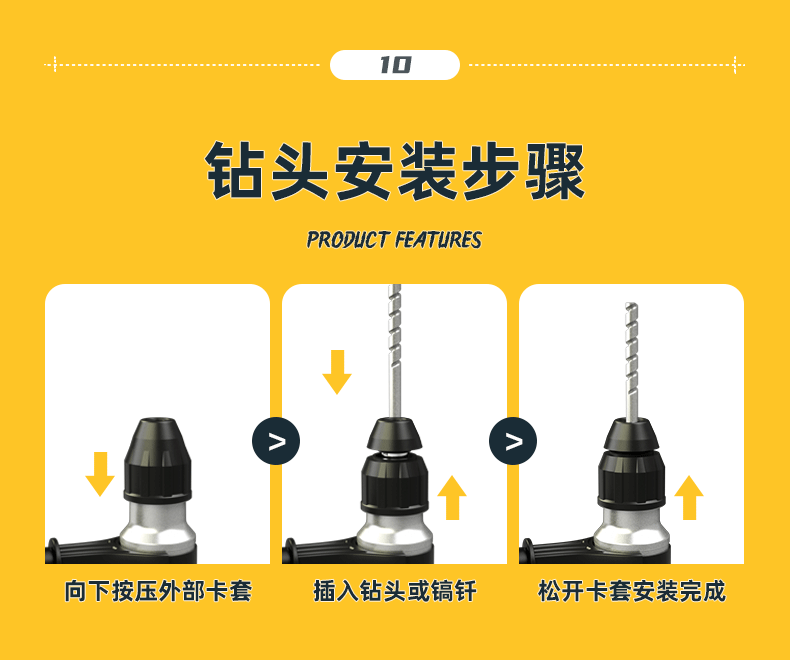 10

钻头安装步骤

PRODUCT FEATURES

>

>

向下按压外部卡套

插入钻头或镐钎

松开卡套安装完成