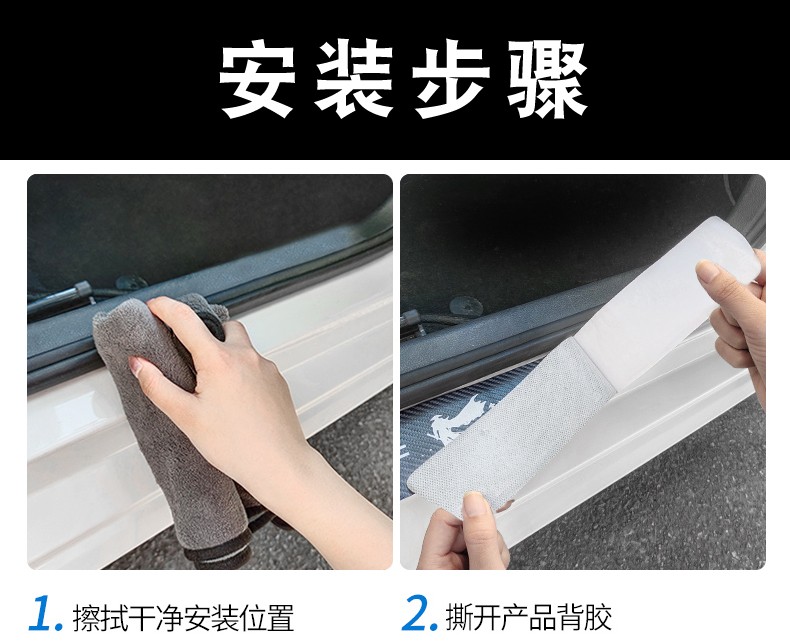 安装步骤

1. 擦拭干净安装位置

2. 撕开产品背胶