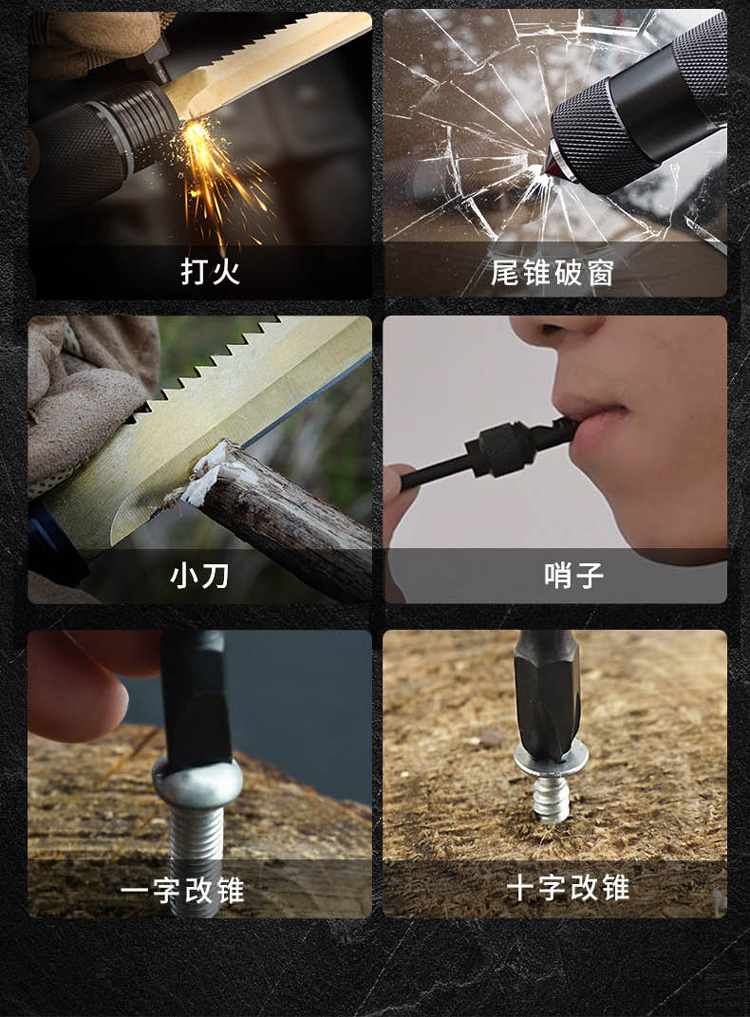 打火

尾锥破窗

小刀

哨子

一字改锥

十字改锥