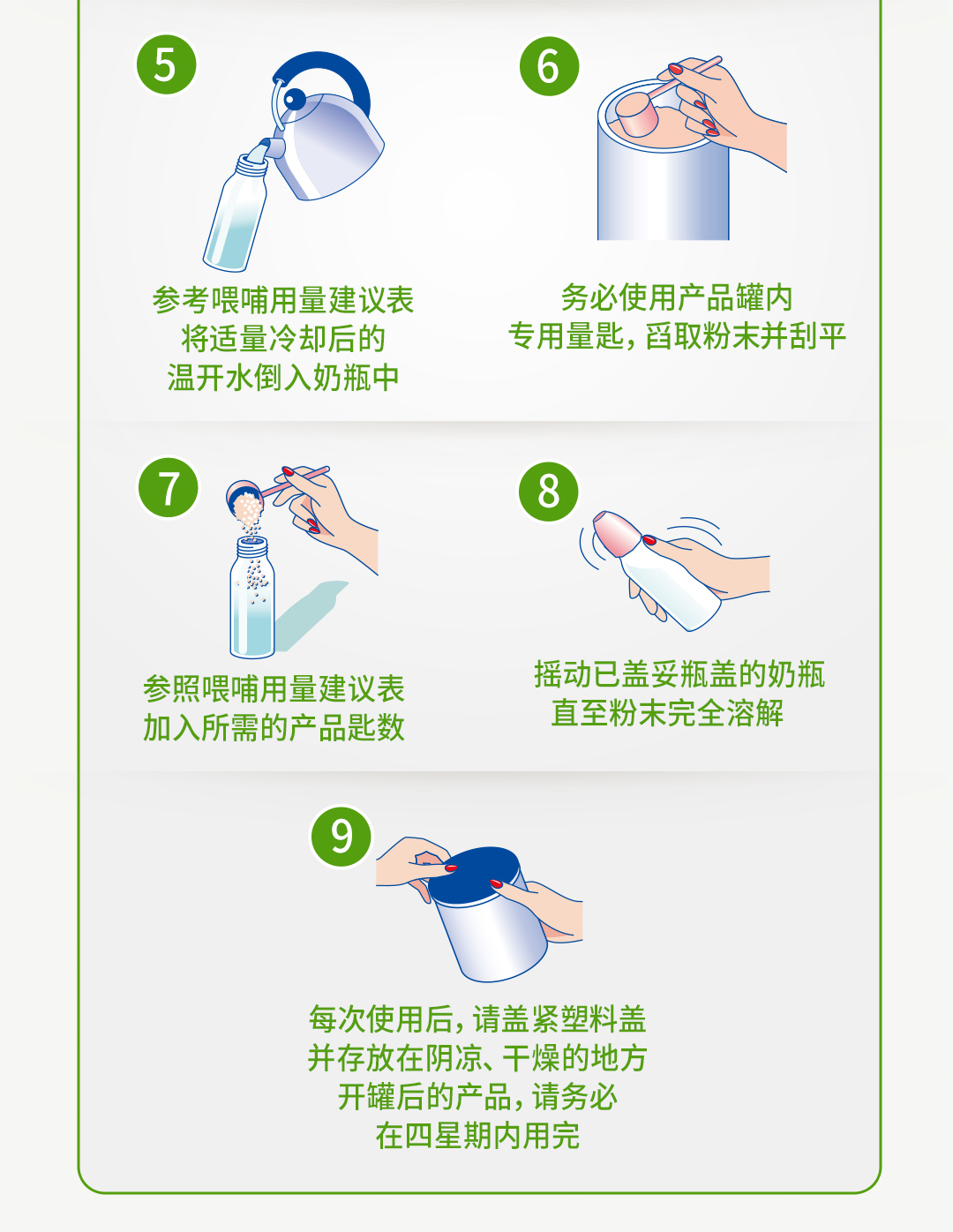 5

参考喂哺用量建议表
将适量冷却后的
温开水倒入奶瓶中

6

务必使用产品罐内
专用量匙，舀取粉末并刮平

7

参照喂哺用量建议表
加入所需的产品匙数

8

摇动已盖妥瓶盖的奶瓶
直至粉末完全溶解

9

每次使用后，请盖紧塑料盖
并存放在阴凉、干燥的地方
开罐后的产品，请务必
在四星期内用完