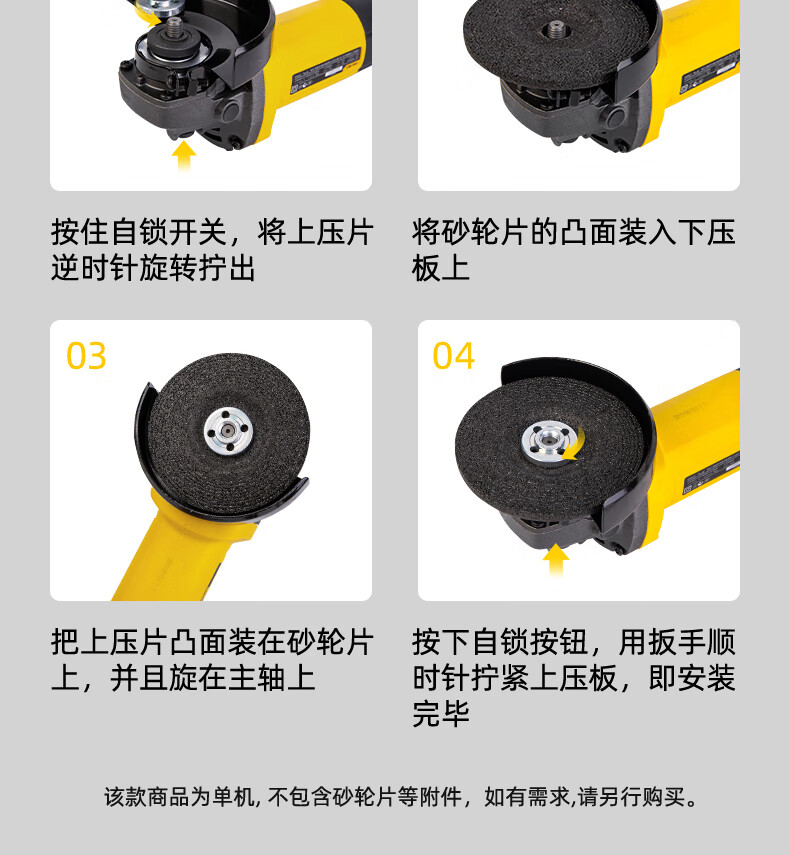 按住自锁开关，将上压片逆时针旋转拧出

将砂轮片的凸面装入下压板上

03

把上压片凸面装在砂轮片上，并且旋在主轴上

04

按下自锁按钮，用扳手顺时针拧紧上压板，即安装完毕

该款商品为单机, 不包含砂轮片等附件，如有需求,请另行购买。