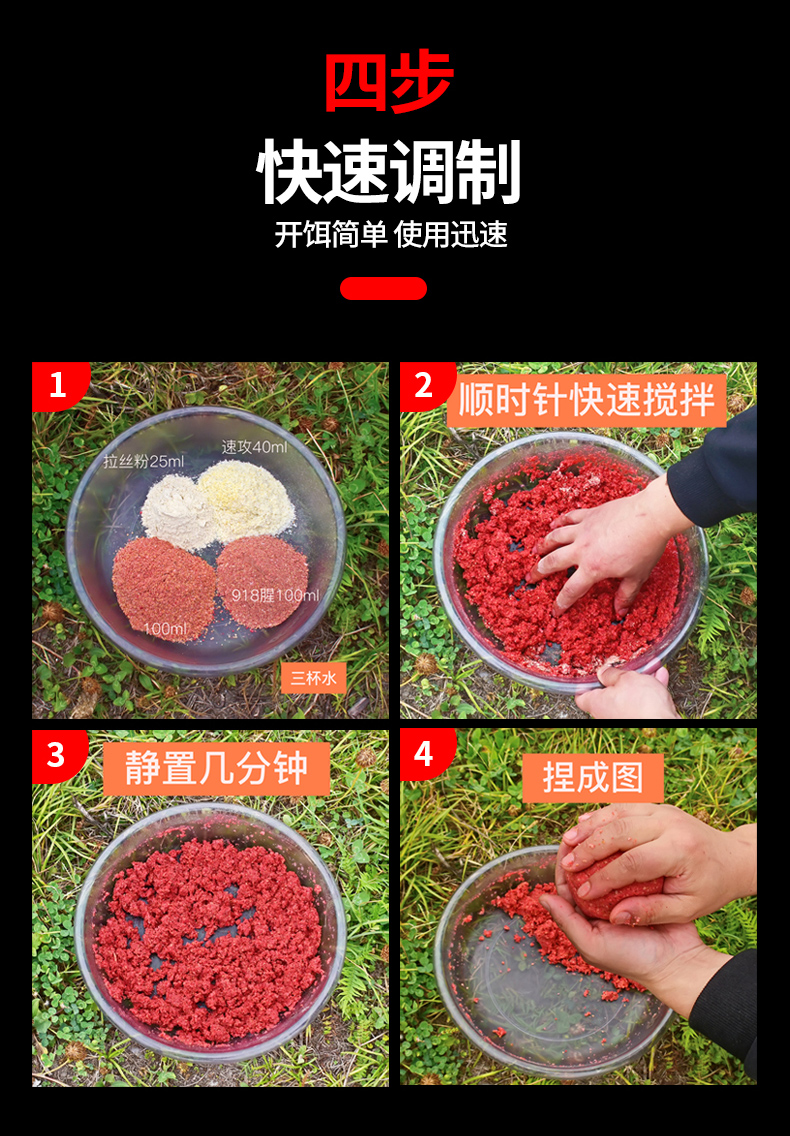 四步

快速调制

开饵简单 使用迅速

1

拉丝粉25ml

速攻40ml

918腥100ml

100ml

三杯水

2

顺时针快速搅拌

3

静置几分钟

4

捏成图