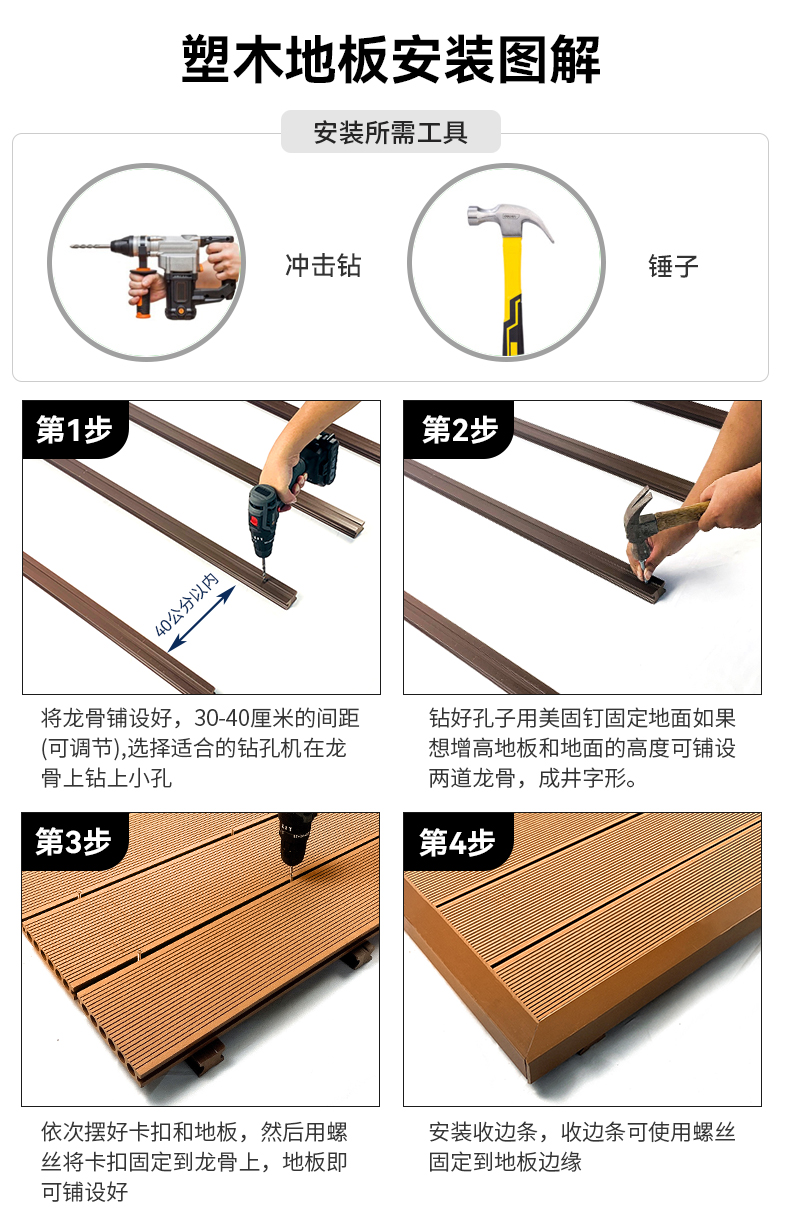 塑木地板安装图解

安装所需工具

冲击钻

锤子

第1步

40公分以内

将龙骨铺设好，30-40厘米的间距(可调节),选择适合的钻孔机在龙骨上钻上小孔

第2步

钻好孔子用美固钉固定地面如果想增高地板和地面的高度可铺设两道龙骨，成井字形。

第3步

依次摆好卡扣和地板，然后用螺丝将卡扣固定到龙骨上，地板即可铺设好

第4步

安装收边条，收边条可使用螺丝固定到地板边缘