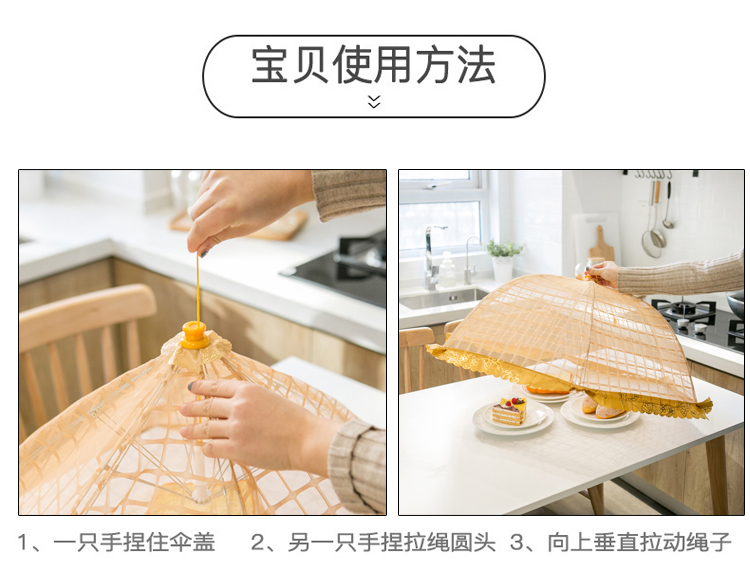 宝贝使用方法

1、一只手捏住伞盖 2、另一只手捏拉绳圆头 3、向上垂直拉动绳子