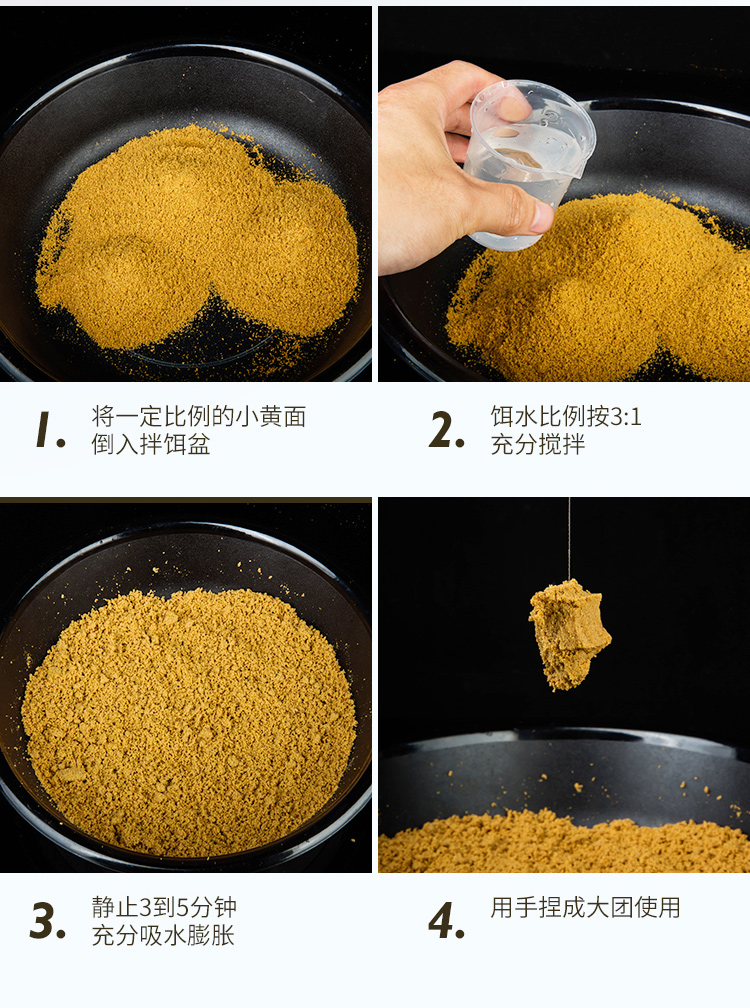 1. 将一定比例的小黄面
倒入拌饵盆

2. 饵水比例按3:1
充分搅拌

3. 静止3到5分钟
充分吸水膨胀

4. 用手捏成大团使用