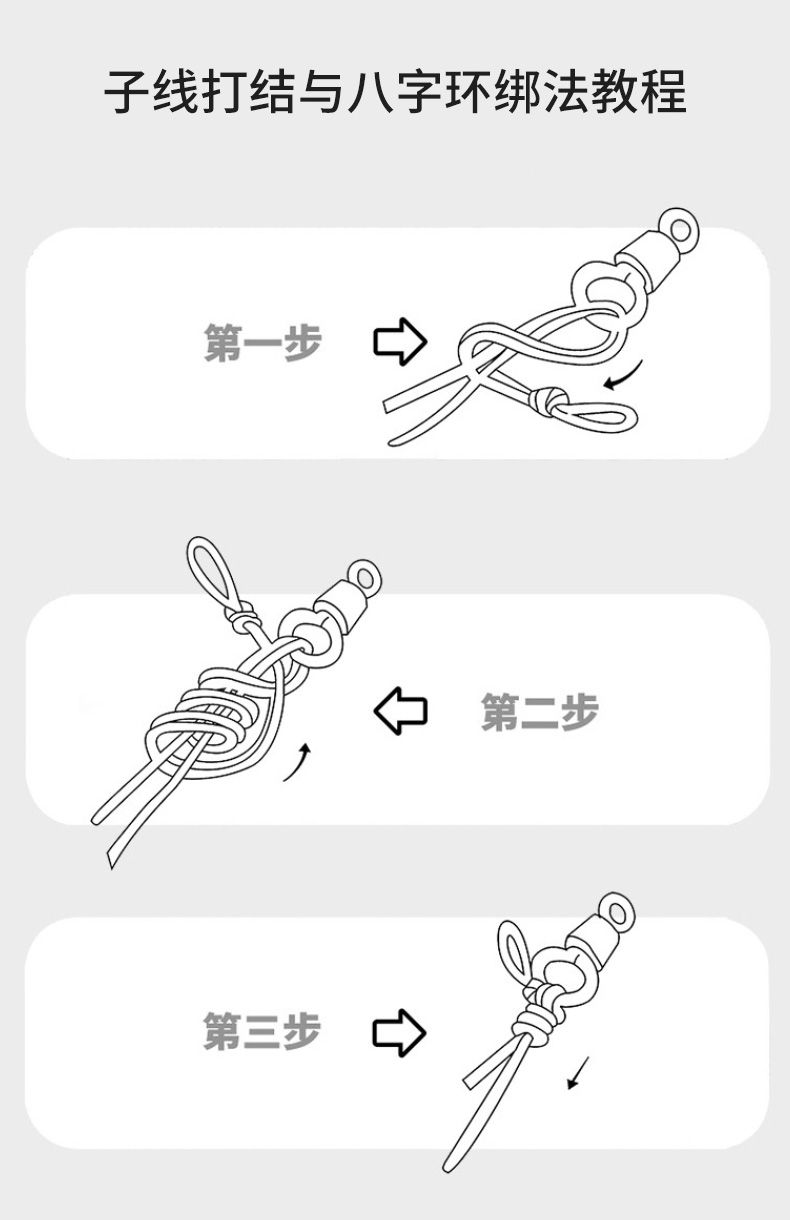 子线打结与八字环绑法教程

第一步

第二步

第三步