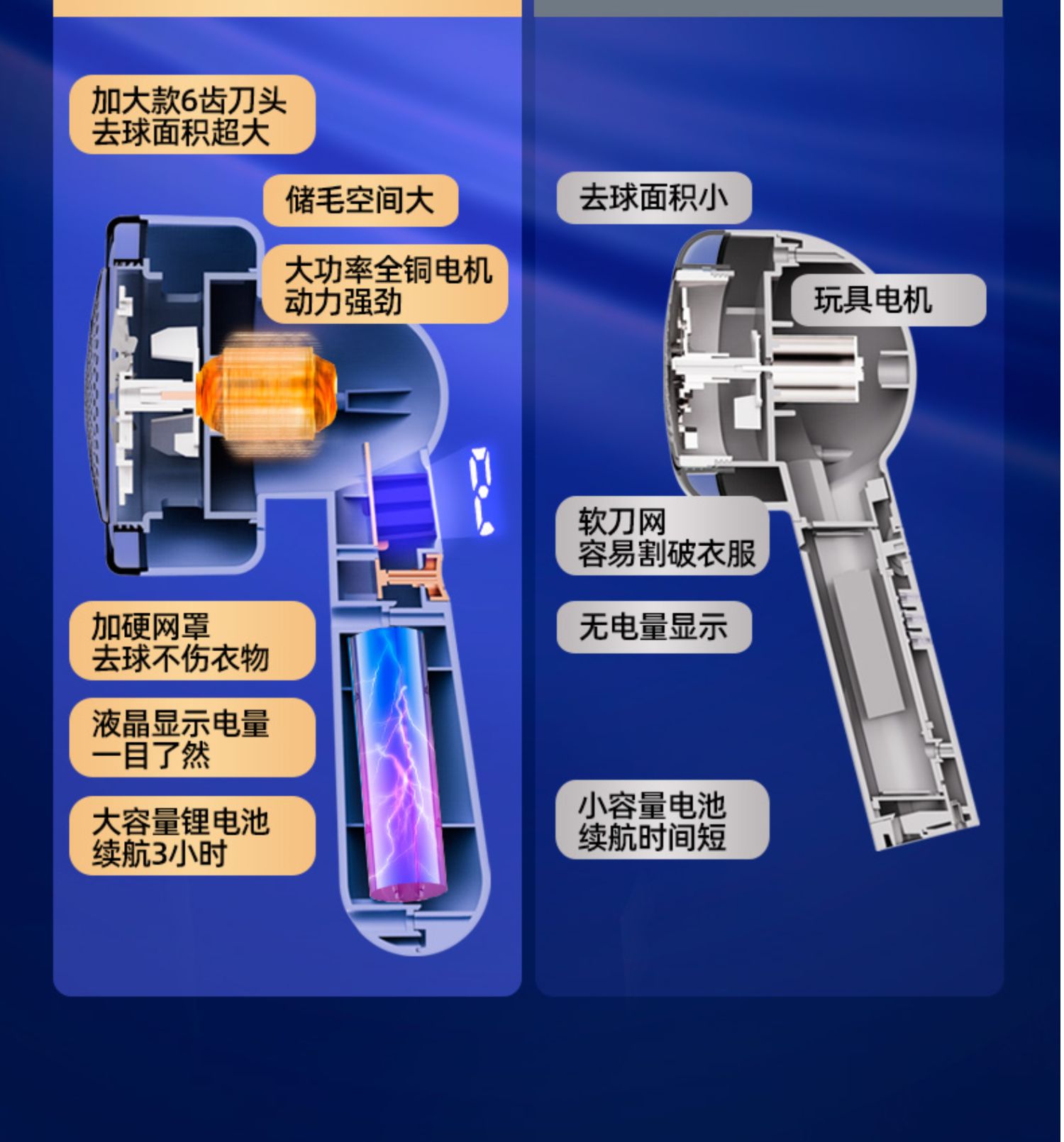 加大款6齿刀头
去球面积超大

储毛空间大

大功率全铜电机
动力强劲

加硬网罩
去球不伤衣物

液晶显示电量
一目了然

大容量锂电池
续航3小时

去球面积小

玩具电机

软刀网
容易割破衣服

无电量显示

小容量电池
续航时间短