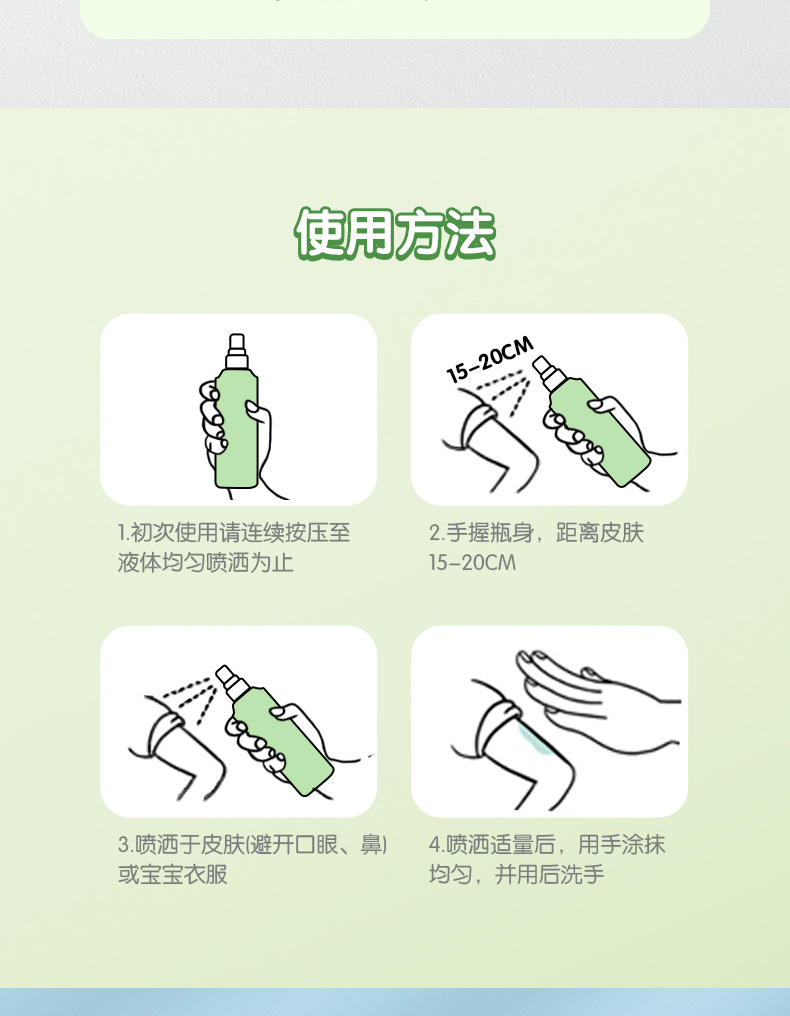 使用方法

15-20CM

1.初次使用请连续按压至液体均匀喷洒为止

2.手握瓶身，距离皮肤15-20CM

3.喷洒于皮肤(避开口眼、鼻)或宝宝衣服

4.喷洒适量后，用手涂抹均匀，并用后洗手