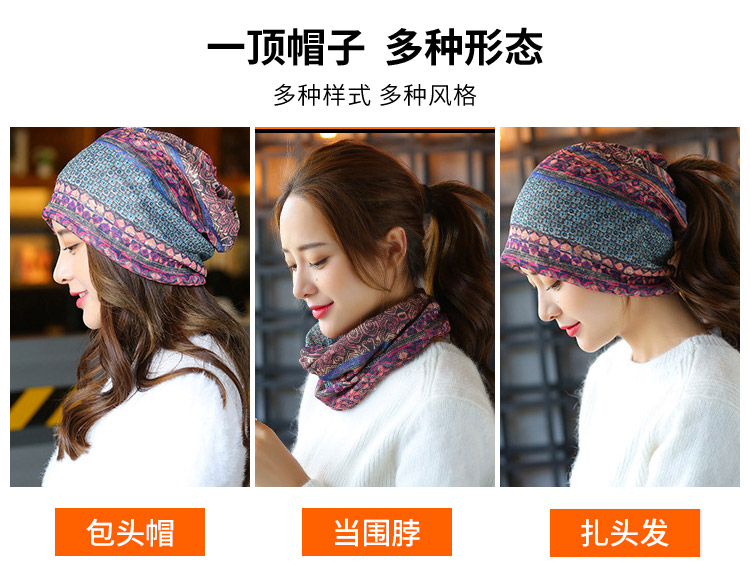 一顶帽子 多种形态

多种样式 多种风格

包头帽

当围脖

扎头发