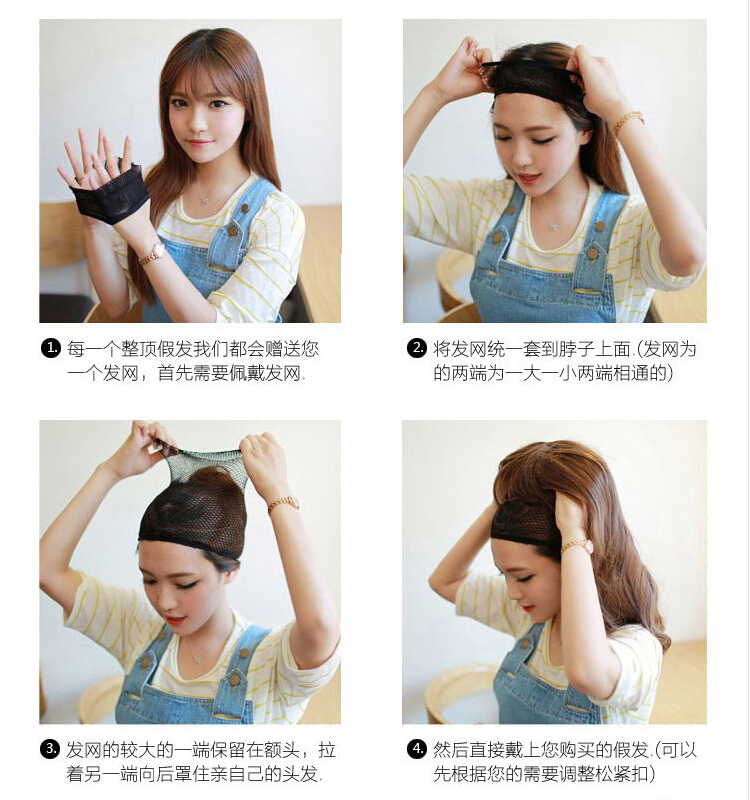 1. 每一个整顶假发我们都会赠送您一个发网，首先需要佩戴发网.

2. 将发网统一套到脖子上面.(发网为的两端为一大一小两端相通的)

3. 发网的较大的一端保留在额头，拉着另一端向后罩住亲自己的头发.

4. 然后直接戴上您购买的假发.(可以先根据您的需要调整松紧扣)