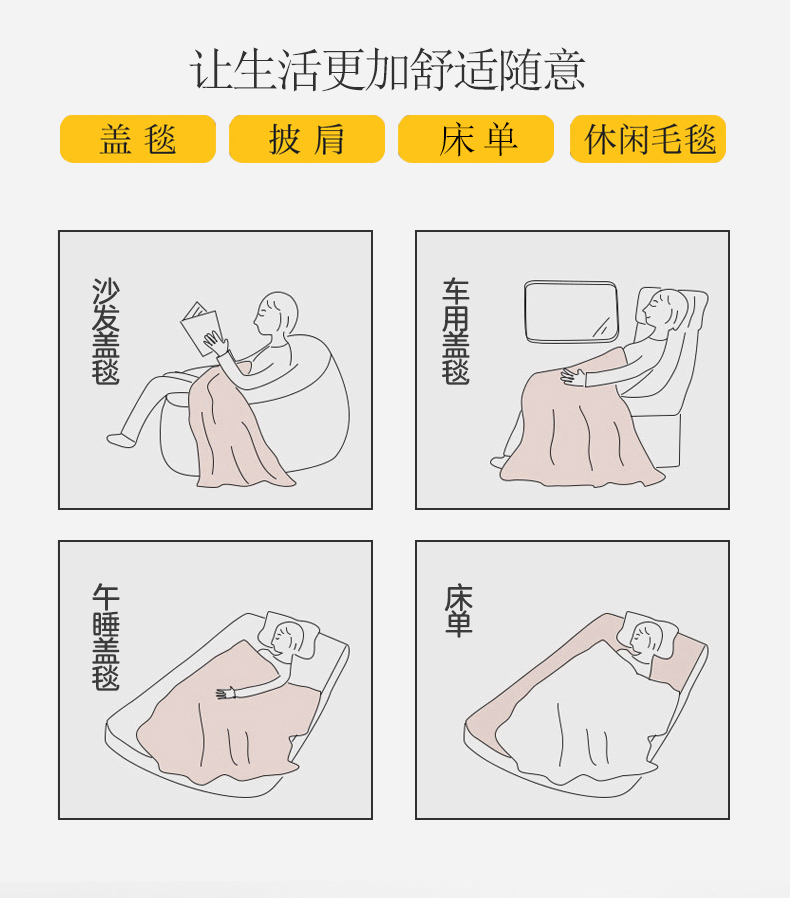 让生活更加舒适随意

盖毯　披肩　床单　休闲毛毯

沙发盖毯

车用盖毯

午睡盖毯

床单