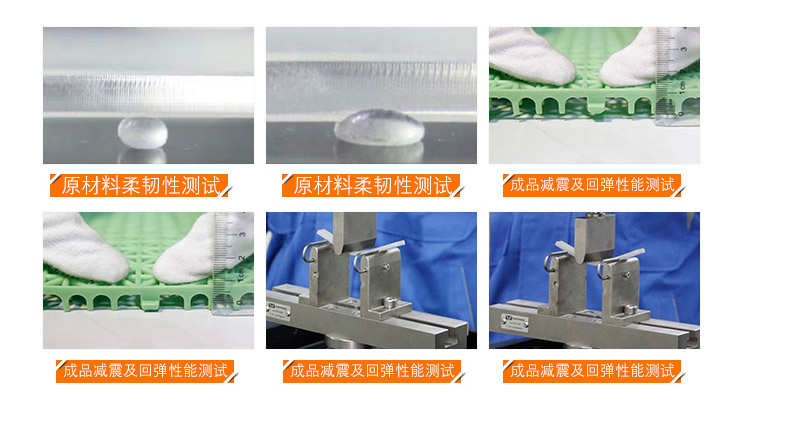 原材料柔韧性测试

原材料柔韧性测试

成品减震及回弹性能测试

成品减震及回弹性能测试

成品减震及回弹性能测试

成品减震及回弹性能测试