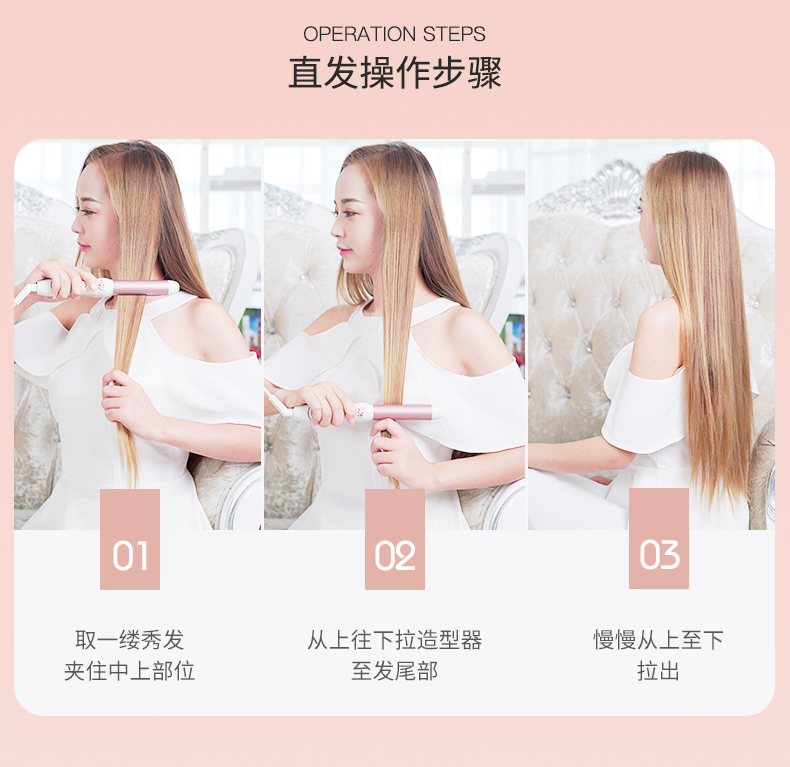 OPERATION STEPS
直发操作步骤

01
取一缕秀发
夹住中上部位

02
从上往下拉造型器
至发尾部

03
慢慢从上至下
拉出