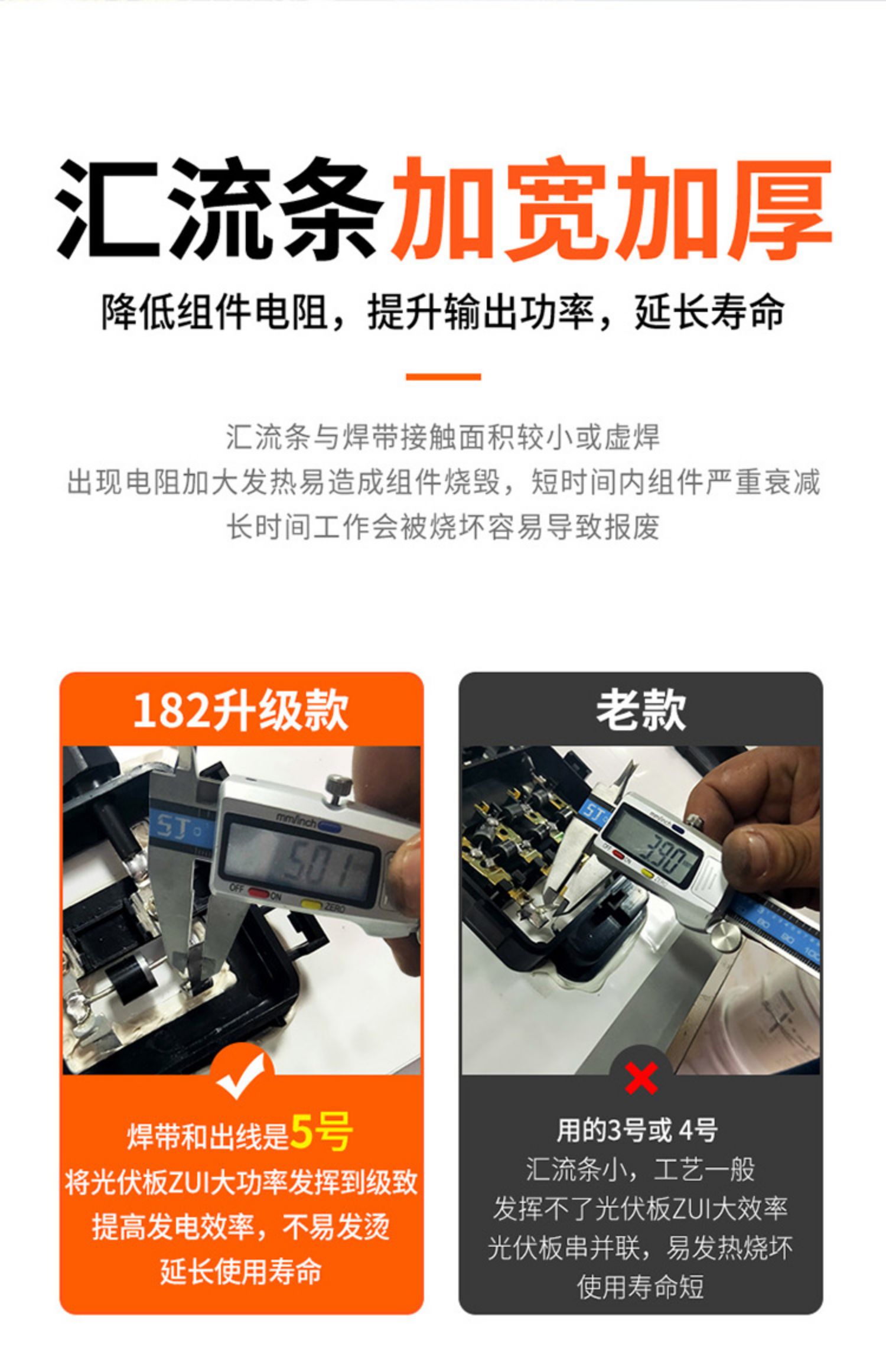 汇流条加宽加厚

降低组件电阻，提升输出功率，延长寿命

汇流条与焊带接触面积较小或虚焊
出现电阻加大发热易造成组件烧毁，短时间内组件严重衰减
长时间工作会被烧坏容易导致报废

182升级款

ST
mm/inch
5.01
OFF ON ZERO

焊带和出线是5号
将光伏板ZUI大功率发挥到级致
提高发电效率，不易发烫
延长使用寿命

老款

ST
mm/inch
3.90
OFF ON ZERO

用的3号或 4号
汇流条小，工艺一般
发挥不了光伏板ZUI大效率
光伏板串并联，易发热烧坏
使用寿命短