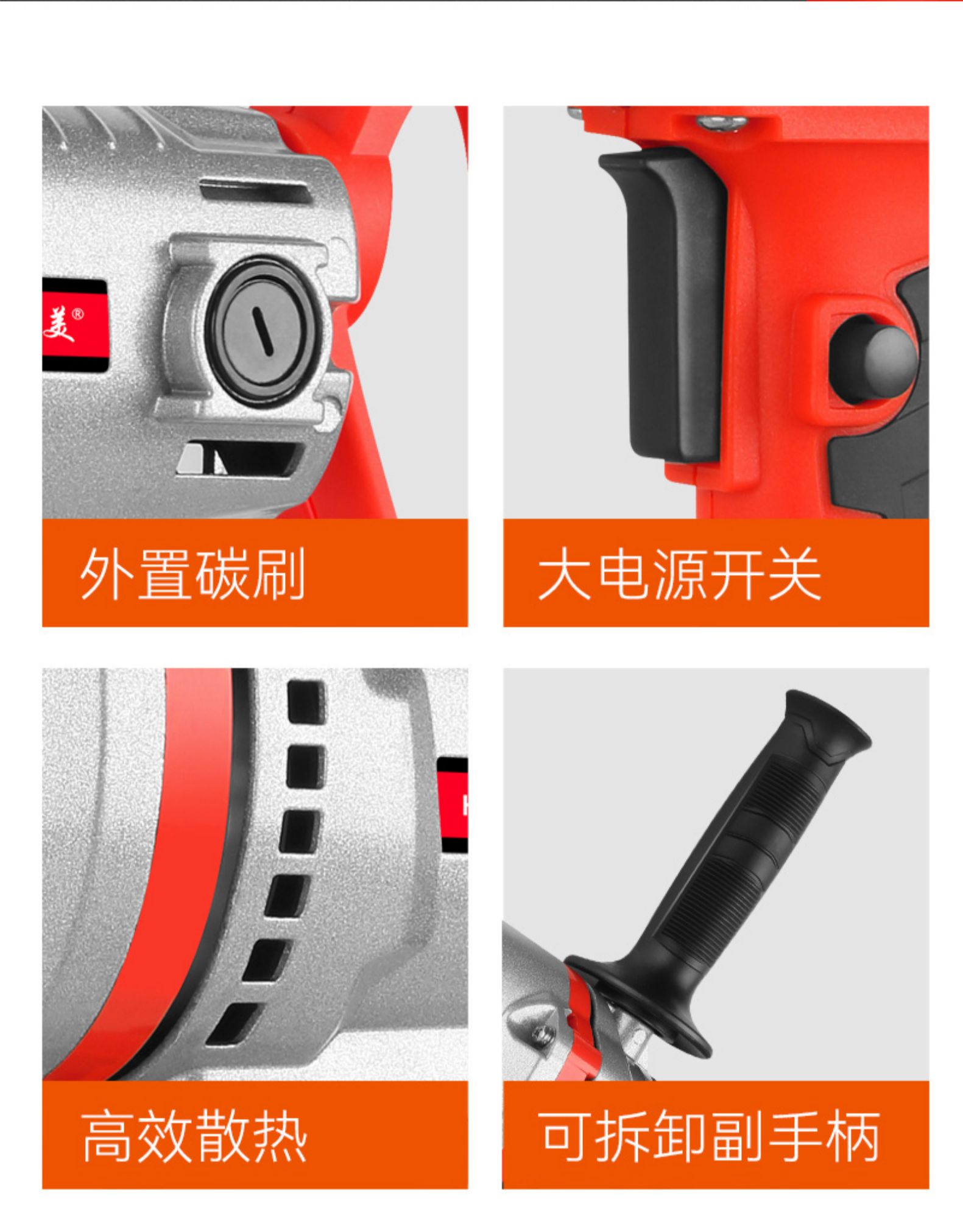 美®

外置碳刷

大电源开关

H

高效散热

可拆卸副手柄