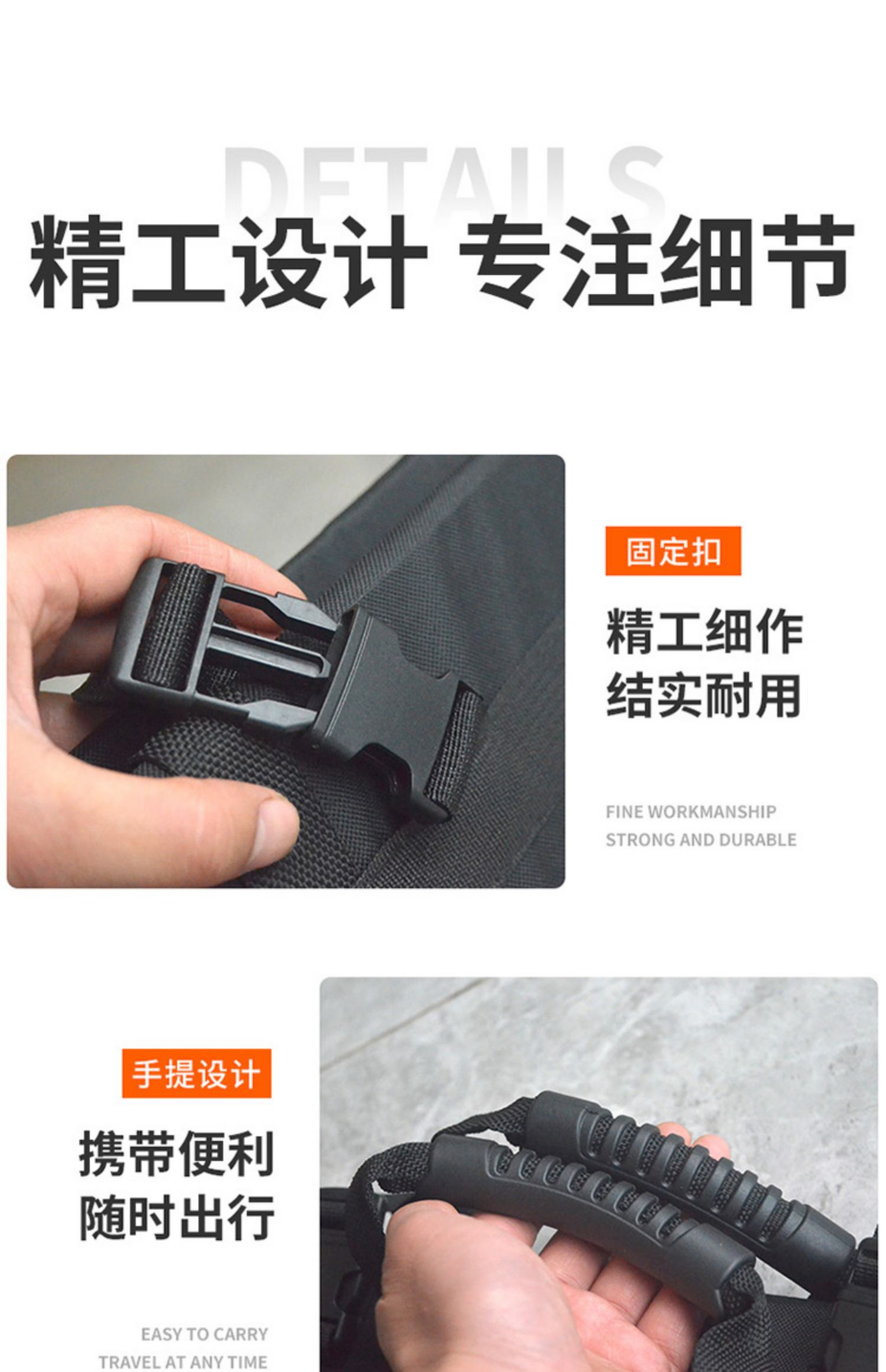 DETAILS
精工设计 专注细节

固定扣

精工细作
结实耐用

FINE WORKMANSHIP
STRONG AND DURABLE

手提设计

携带便利
随时出行

EASY TO CARRY
TRAVEL AT ANY TIME