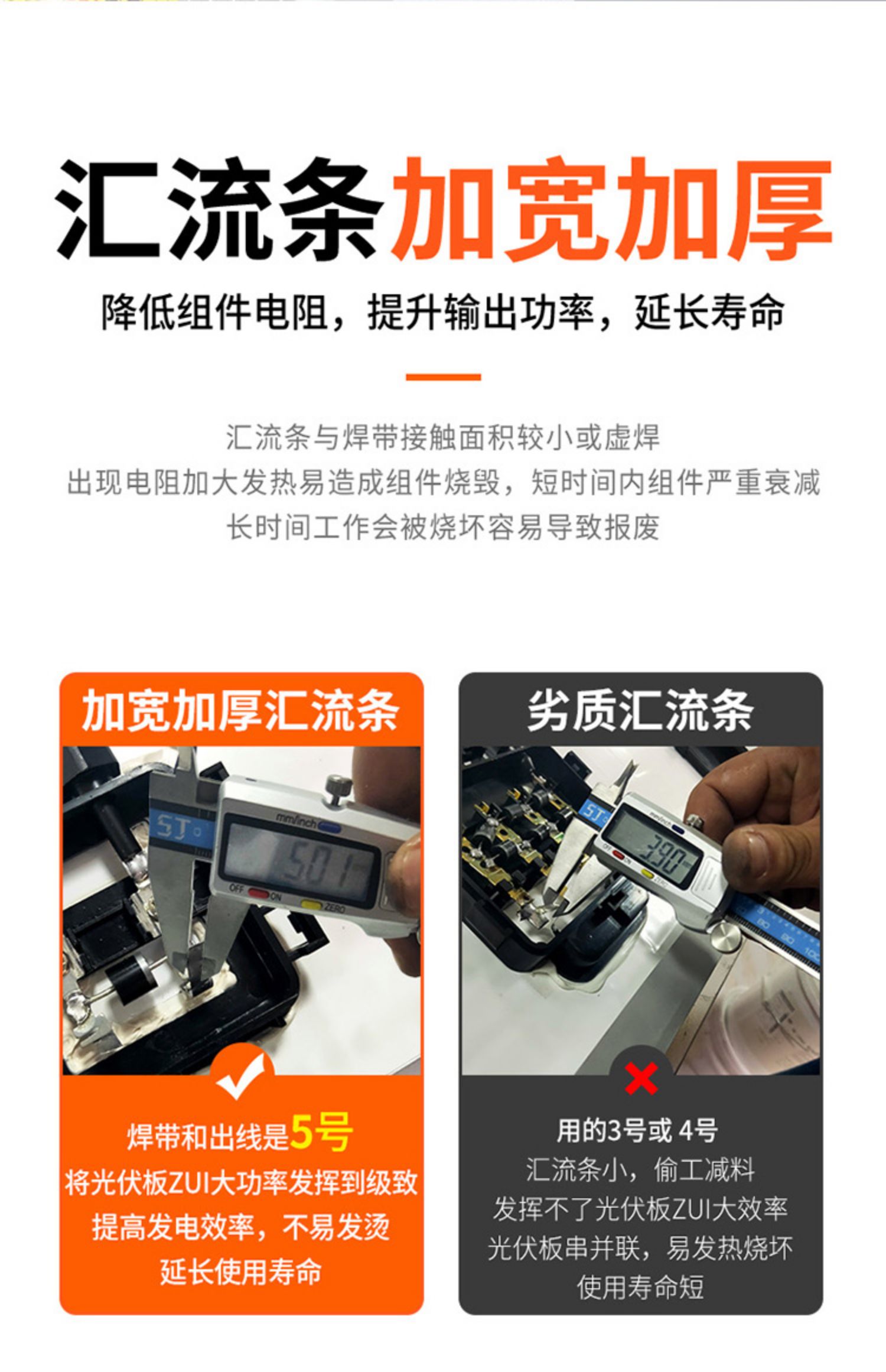 汇流条加宽加厚

降低组件电阻，提升输出功率，延长寿命

汇流条与焊带接触面积较小或虚焊
出现电阻加大发热易造成组件烧毁，短时间内组件严重衰减
长时间工作会被烧坏容易导致报废

加宽加厚汇流条

ST
mm/inch
5.01
OFF ON ZERO

焊带和出线是5号
将光伏板ZUI大功率发挥到级致
提高发电效率，不易发烫
延长使用寿命

劣质汇流条

ST
mm/inch
3.90
OFF ON ZERO

用的3号或 4号
汇流条小，偷工减料
发挥不了光伏板ZUI大效率
光伏板串并联，易发热烧坏
使用寿命短