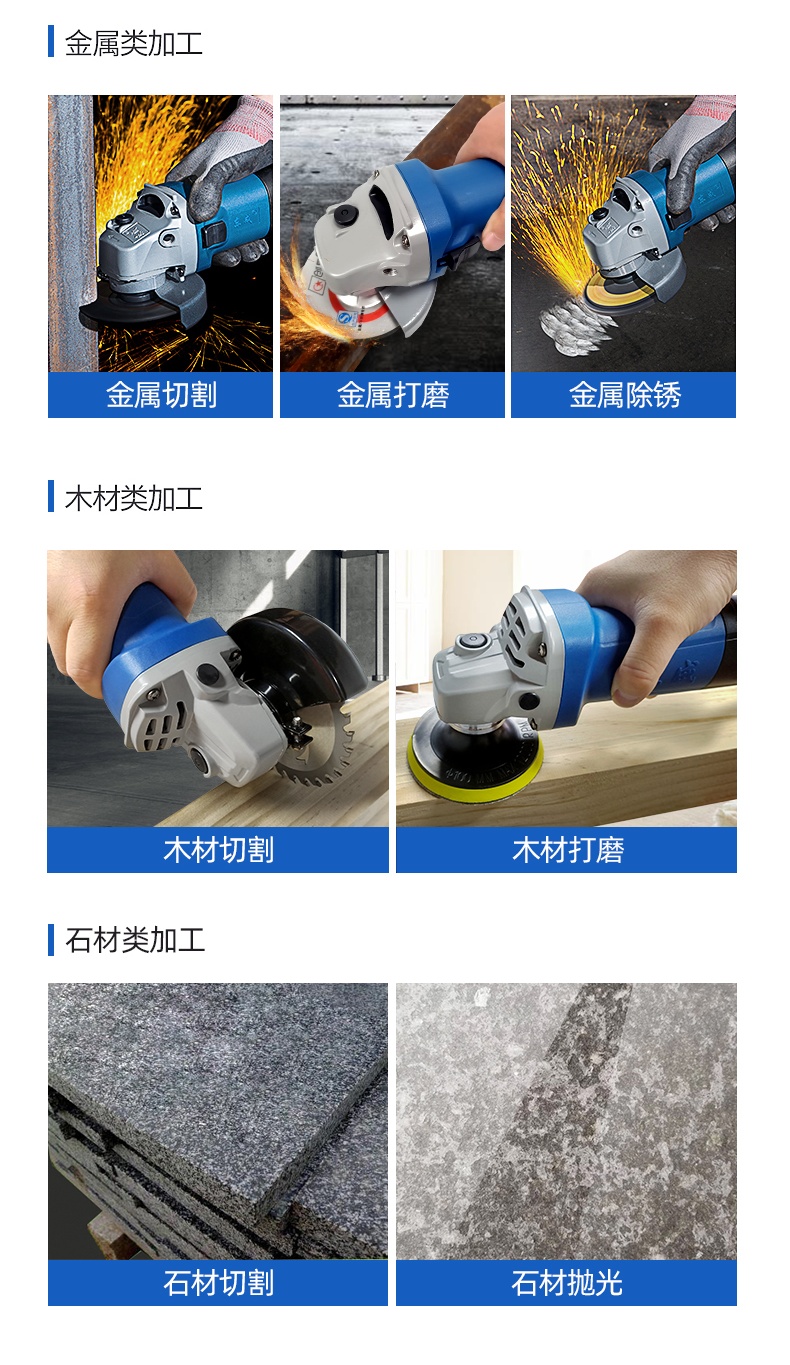 金属类加工

金属切割

金属打磨

金属除锈

木材类加工

木材切割

木材打磨

石材类加工

石材切割

石材抛光