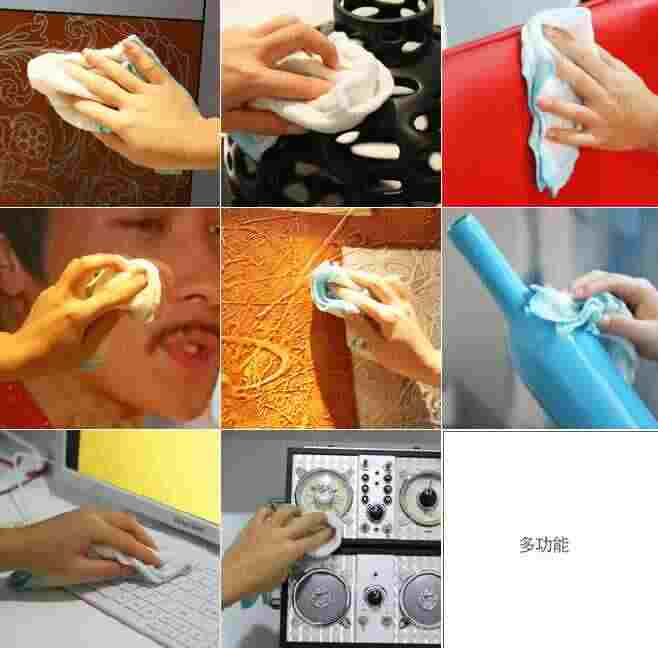 多功能