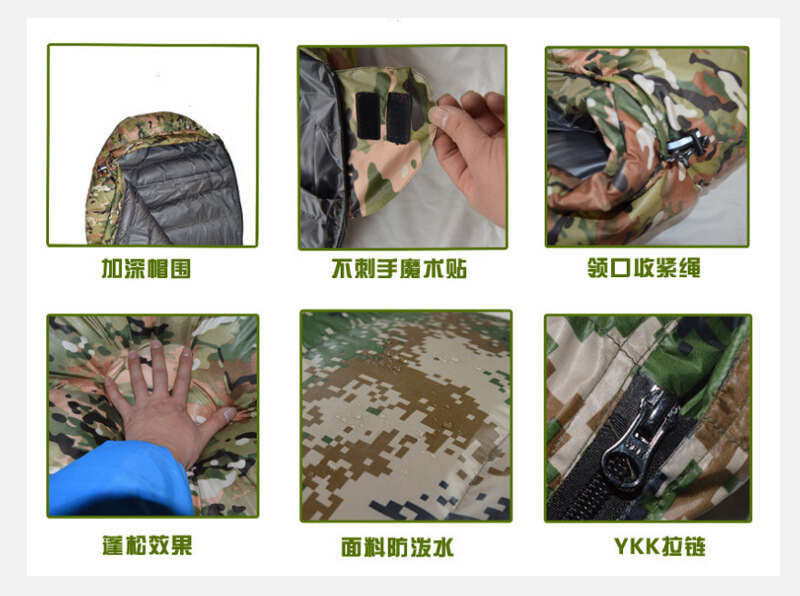 加深帽围

不刺手魔术贴

领口收紧绳

蓬松效果

面料防泼水

YKK拉链