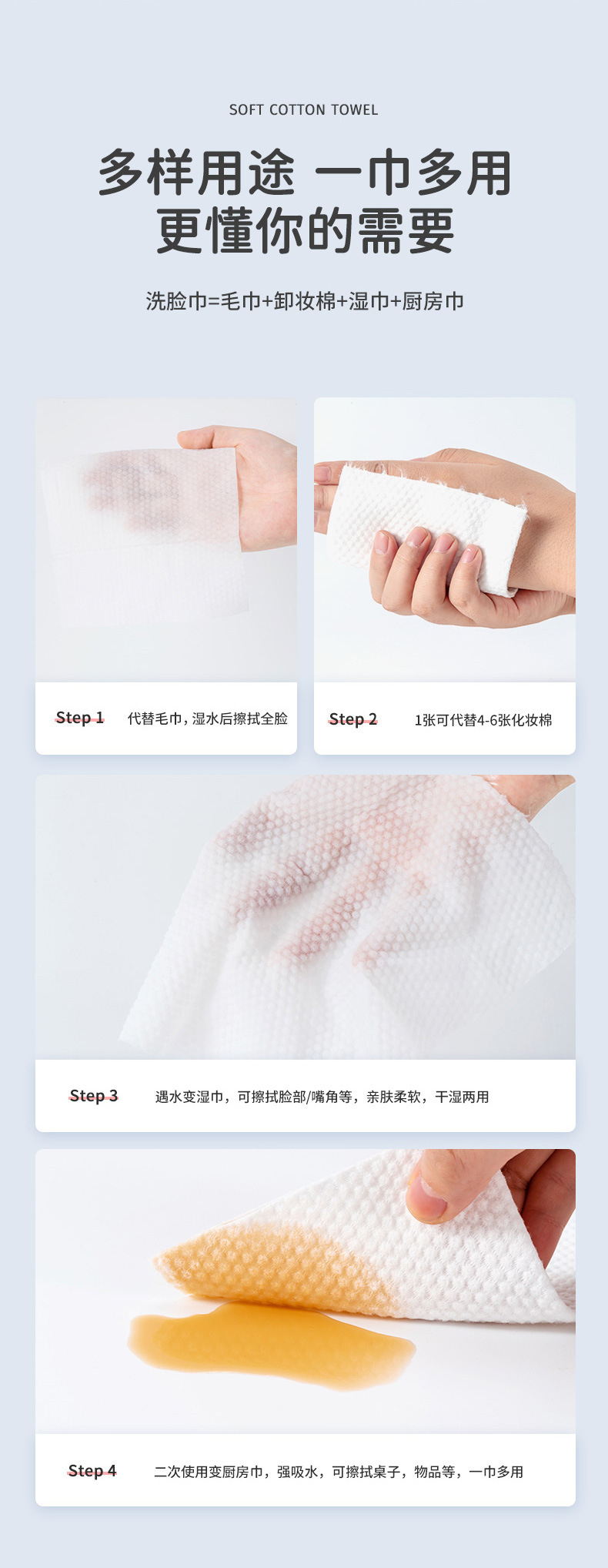 SOFT COTTON TOWEL

多样用途 一巾多用
更懂你的需要

洗脸巾=毛巾+卸妆棉+湿巾+厨房巾

Step 1 代替毛巾，湿水后擦拭全脸

Step 2 1张可代替4-6张化妆棉

Step 3 遇水变湿巾，可擦拭脸部/嘴角等，亲肤柔软，干湿两用

Step 4 二次使用变厨房巾，强吸水，可擦拭桌子，物品等，一巾多用