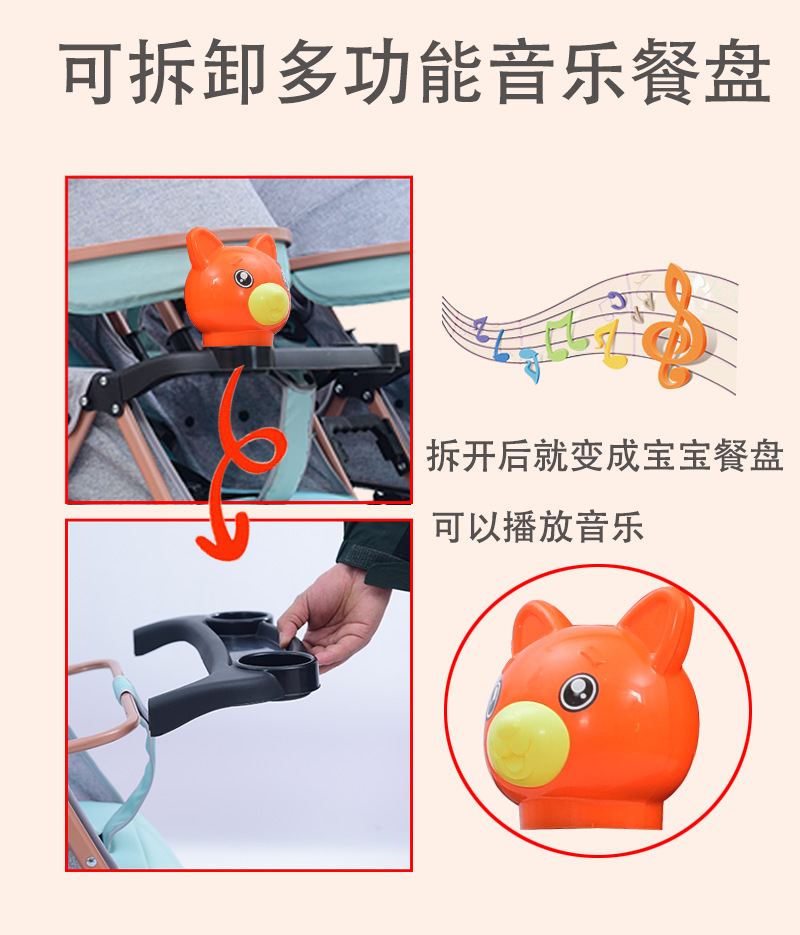 可拆卸多功能音乐餐盘

拆开后就变成宝宝餐盘

可以播放音乐