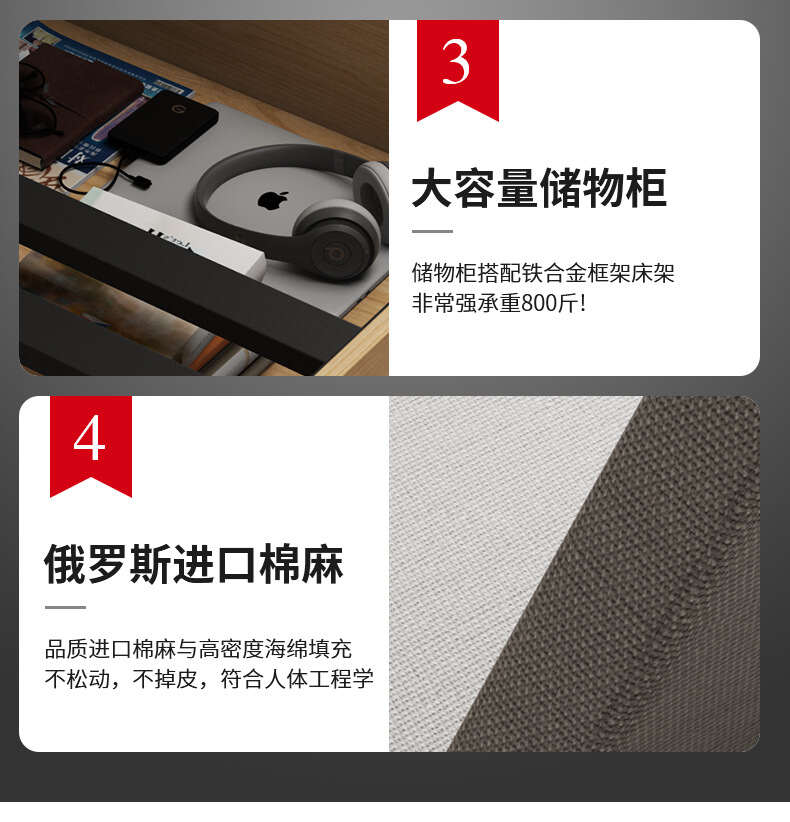 3

大容量储物柜

储物柜搭配铁合金框架床架
非常强承重800斤!

4

俄罗斯进口棉麻

品质进口棉麻与高密度海绵填充
不松动，不掉皮，符合人体工程学