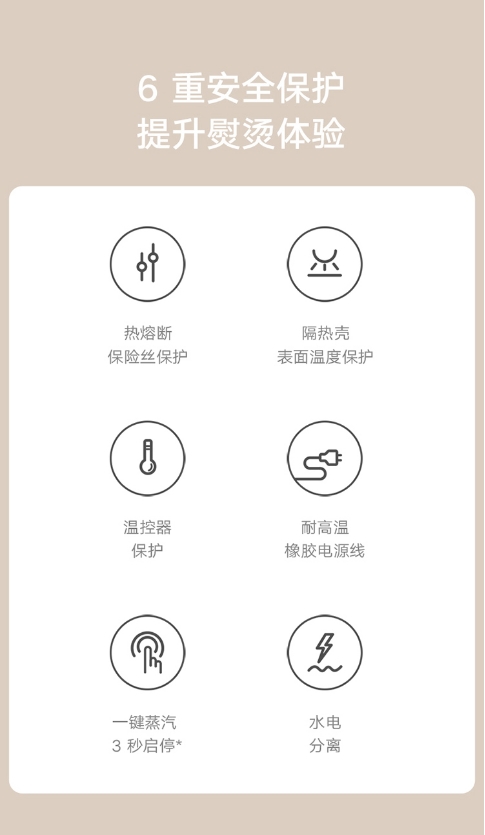 6重安全保护
提升熨烫体验

热熔断
保险丝保护

隔热壳
表面温度保护

温控器
保护

耐高温
橡胶电源线

一键蒸汽
3秒启停*

水电
分离